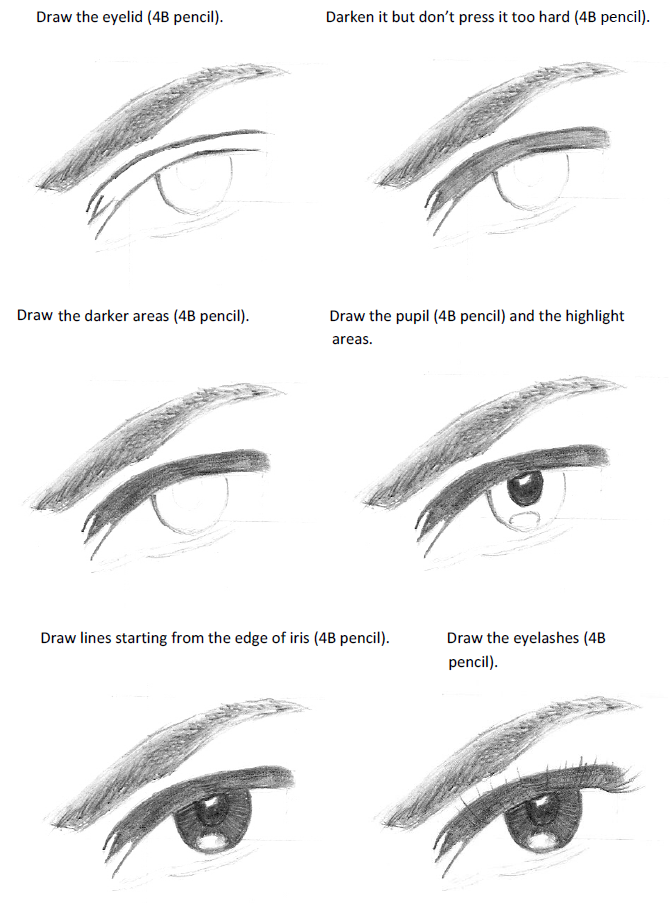 Draw the eyelid (4B pencil).

Darken it but don't press it too hard (4B pencil).

Draw the darker areas (4B pencil).

Draw the pupil (4B pencil) and the highlight areas.

Draw lines starting from the edge of iris (4B pencil).

Draw the eyelashes (4B pencil).