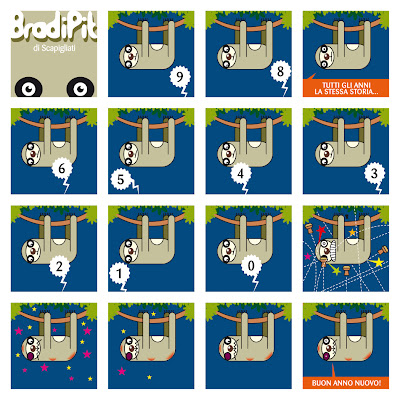 BradiPit
di Scapigliati

9

8

TUTTI GLI ANNI LA STESSA STORIA...

6

5

4

3

2

1

0

BUON ANNO NUOVO!