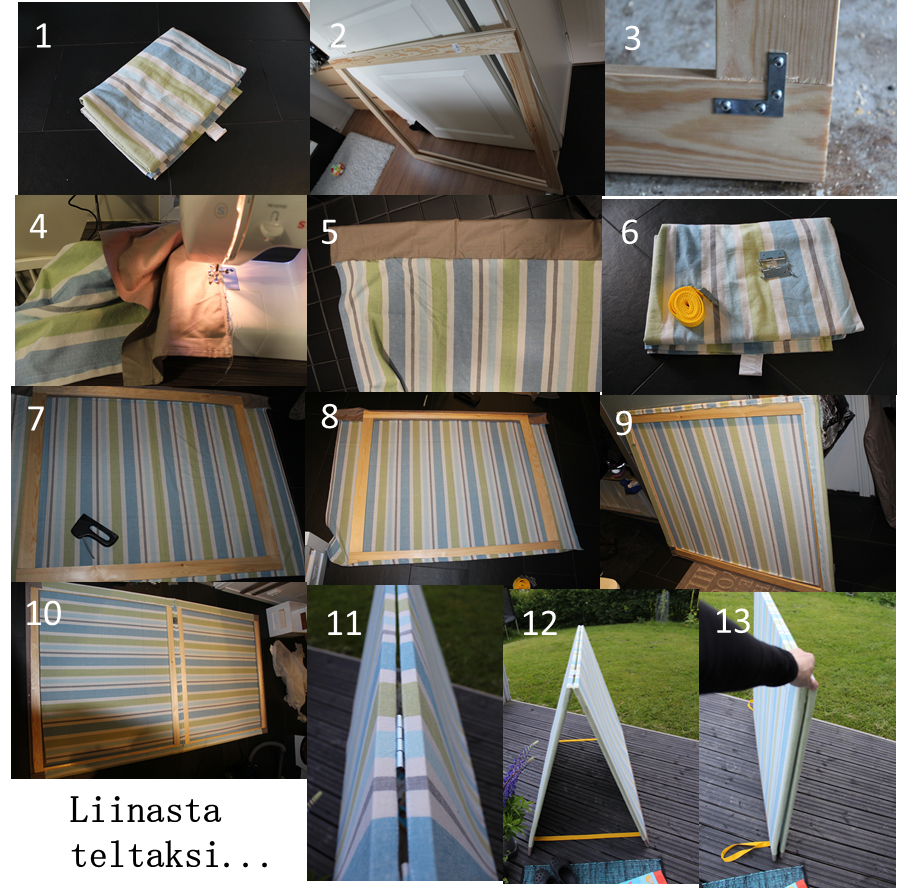 1
2
3
4
5
6
7
8
9
10
11
12
13

Liinasta teltaksi...