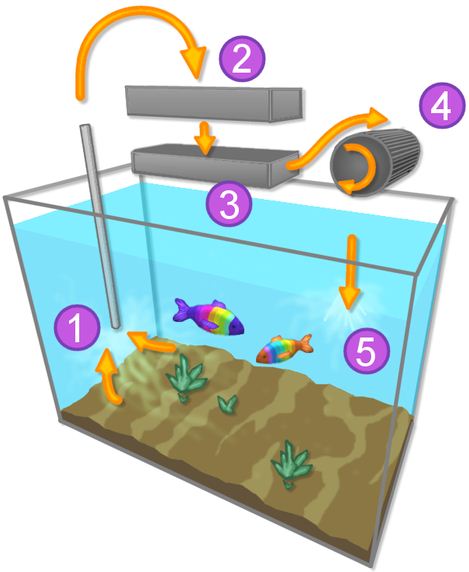 2
4
3
1
5