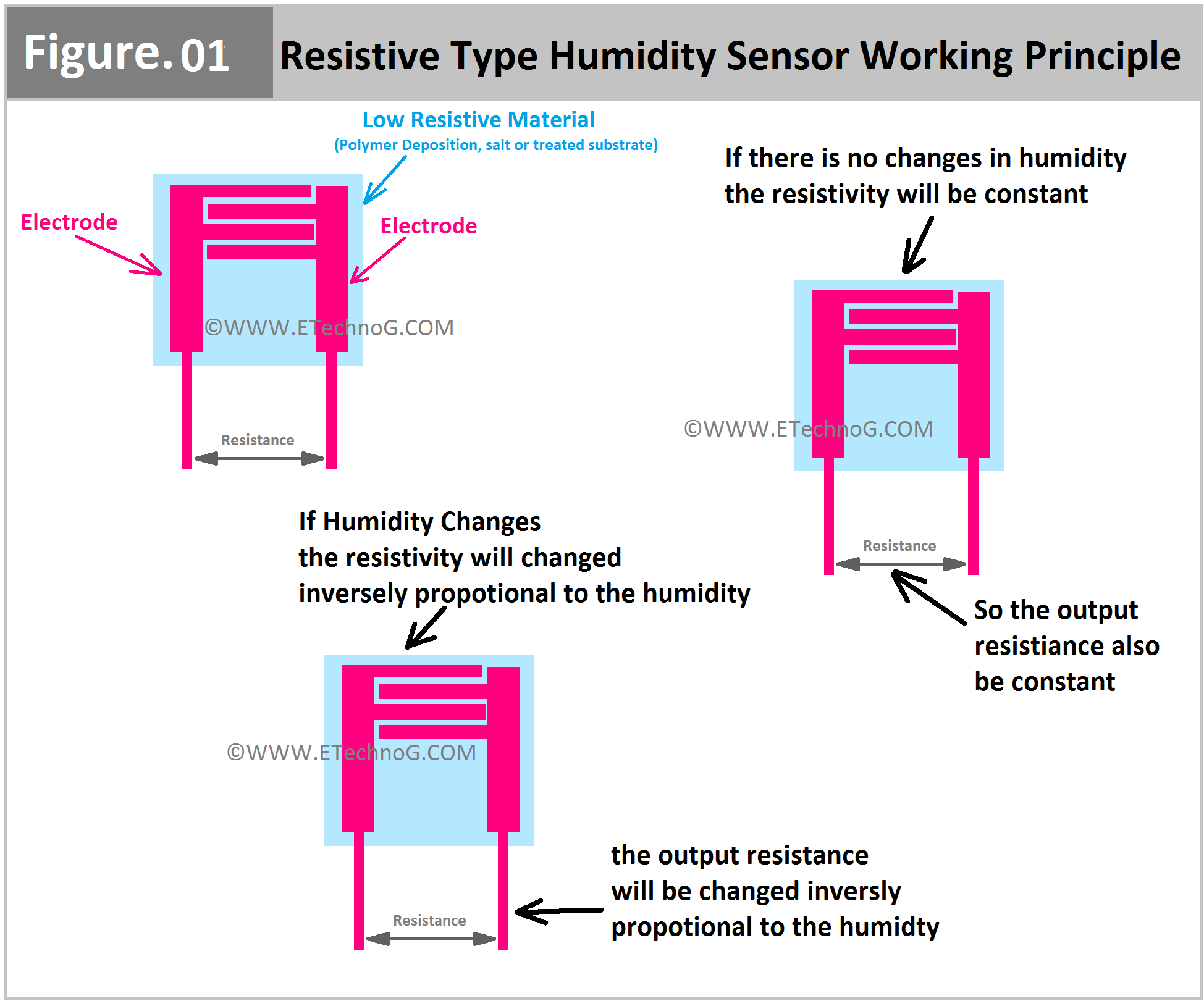 Figure. 01 Resistive Type Humidity Sensor Working Principle

Low Resistive Material
(Polymer Deposition, salt or treated substrate)

Electrode

Electrode

©WWW.ETechnoG.COM

Resistance

If there is no changes in humidity
the resistivity will be constant

©WWW.ETechnoG.COM

Resistance

So the output resistance also be constant

If Humidity Changes
the resistivity will changed
inversely propotional to the humidity

©WWW.ETechnoG.COM

Resistance

the output resistance
will be changed inversly
propotional to the humidty