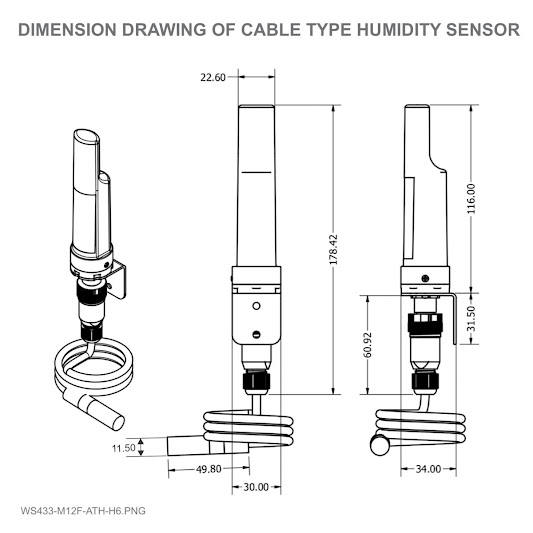 DIMENSION DRAWING OF CABLE TYPE HUMIDITY SENSOR

22.60

178.42

116.00

31.50

60.92

11.50

49.80

30.00

34.00

WS433-M12F-ATH-H6.PNG