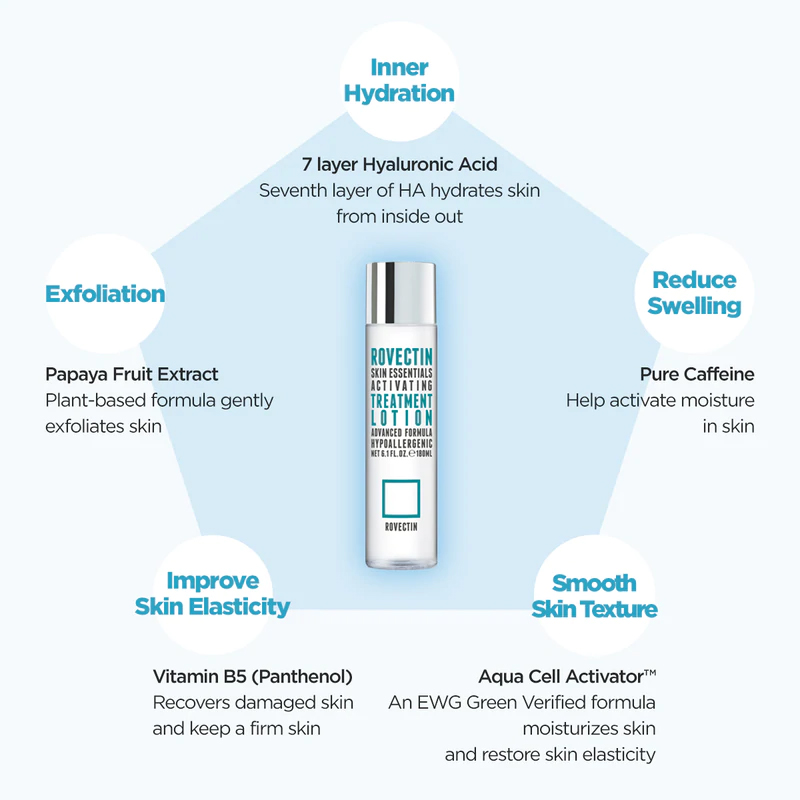 Inner Hydration

7 layer Hyaluronic Acid
Seventh layer of HA hydrates skin from inside out

Exfoliation

Papaya Fruit Extract
Plant-based formula gently exfoliates skin

ROVECTIN
SKIN ESSENTIALS
ACTIVATING
TREATMENT
LOTION
ADVANCED FORMULA
HYPOALLERGENIC
NET 6.1 FL.OZ. ℮ 180ML
ROVECTIN

Reduce Swelling

Pure Caffeine
Help activate moisture in skin

Improve Skin Elasticity

Vitamin B5 (Panthenol)
Recovers damaged skin and keep a firm skin

Smooth Skin Texture

Aqua Cell Activator™
An EWG Green Verified formula moisturizes skin and restore skin elasticity