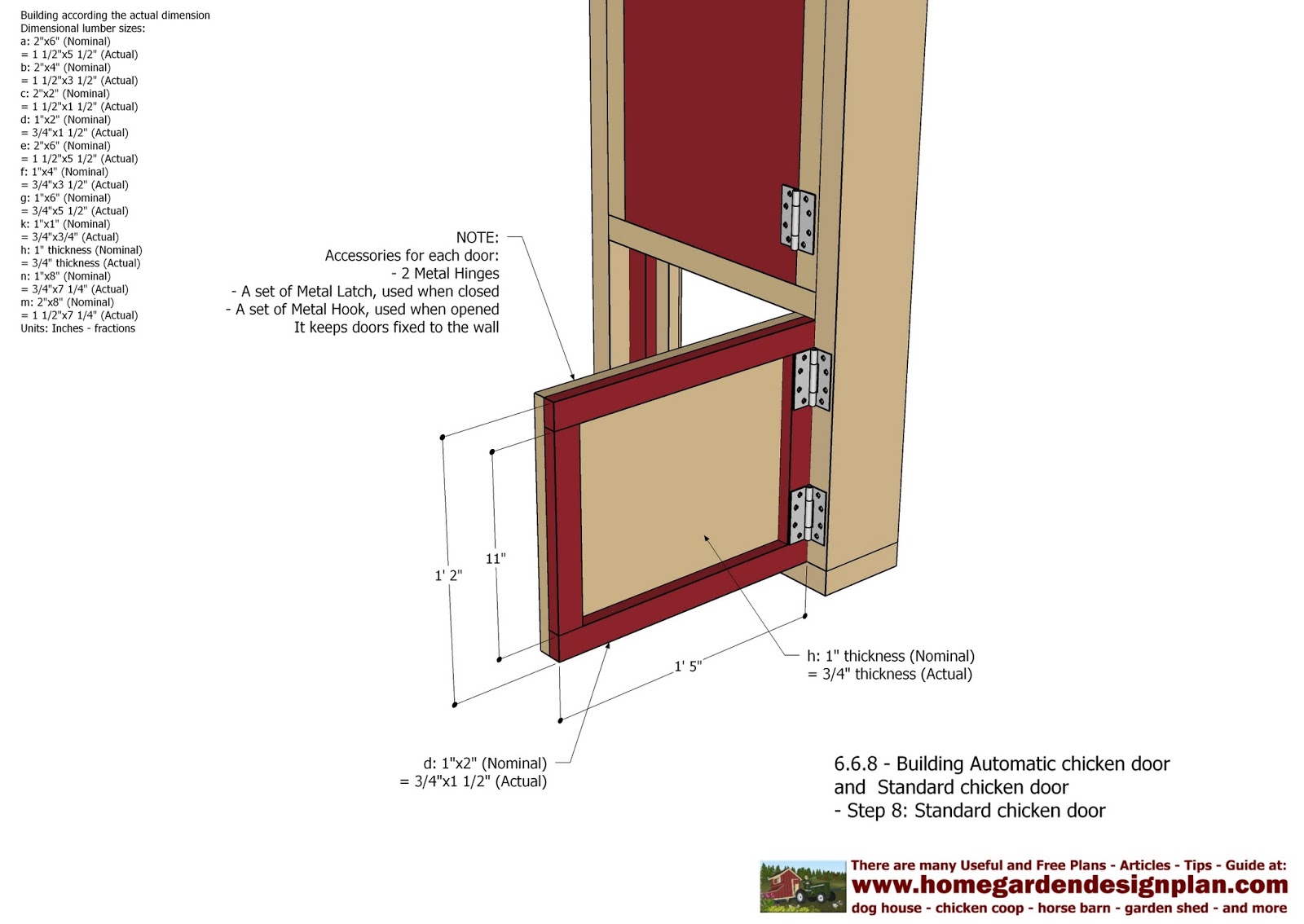 Building according the actual dimension
Dimensional lumber sizes:
a: 2"x6" (Nominal)
= 1 1/2"x5 1/2" (Actual)
b: 2"x4" (Nominal)
= 1 1/2"x3 1/2" (Actual)
c: 2"x2" (Nominal)
= 1 1/2"x1 1/2" (Actual)
d: 1"x2" (Nominal)
= 3/4"x1 1/2" (Actual)
e: 2"x6" (Nominal)
= 1 1/2"x5 1/2" (Actual)
f: 1"x4" (Nominal)
= 3/4"x3 1/2" (Actual)
g: 1"x6" (Nominal)
= 3/4"x5 1/2" (Actual)
k: 1"x1" (Nominal)
= 3/4"x3/4" (Actual)
h: 1" thickness (Nominal)
= 3/4" thickness (Actual)
n: 1"x8" (Nominal)
= 3/4"x7 1/4" (Actual)
m: 2"x8" (Nominal)
= 1 1/2"x7 1/4" (Actual)
Units: Inches - fractions

NOTE:
Accessories for each door:
- 2 Metal Hinges
- A set of Metal Latch, used when closed
- A set of Metal Hook, used when opened
It keeps doors fixed to the wall

1' 2"

11"

1' 5"

h: 1" thickness (Nominal)
= 3/4" thickness (Actual)

d: 1"x2" (Nominal)
= 3/4"x1 1/2" (Actual)

6.6.8 - Building Automatic chicken door
and Standard chicken door
- Step 8: Standard chicken door

There are many Useful and Free Plans - Articles - Tips - Guide at:
www.homegardendesignplan.com
dog house - chicken coop - horse barn - garden shed - and more