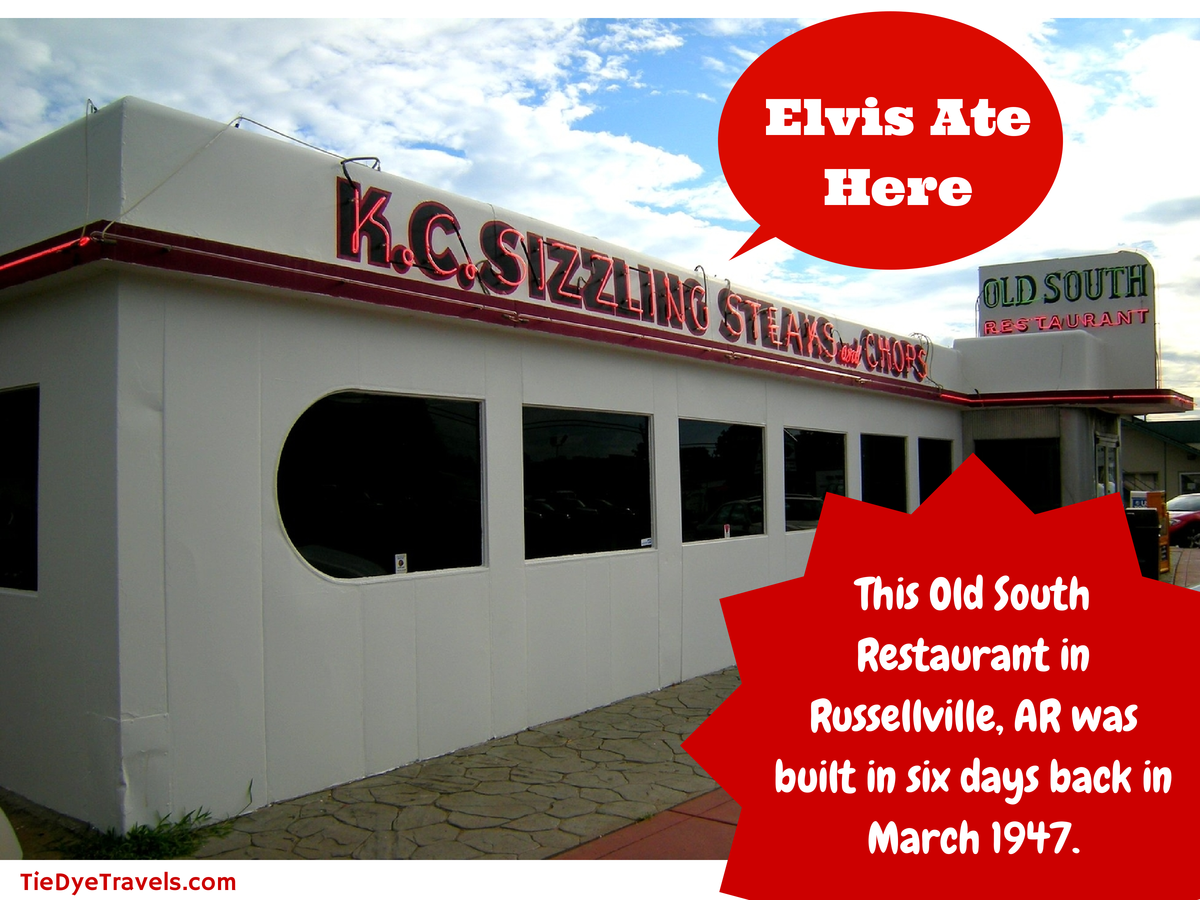 Elvis Ate Here

K.C. SIZZLING STEAKS and CHOPS

OLD SOUTH
RESTAURANT

This Old South Restaurant in Russellville, AR was built in six days back in March 1947.

TieDyeTravels.com