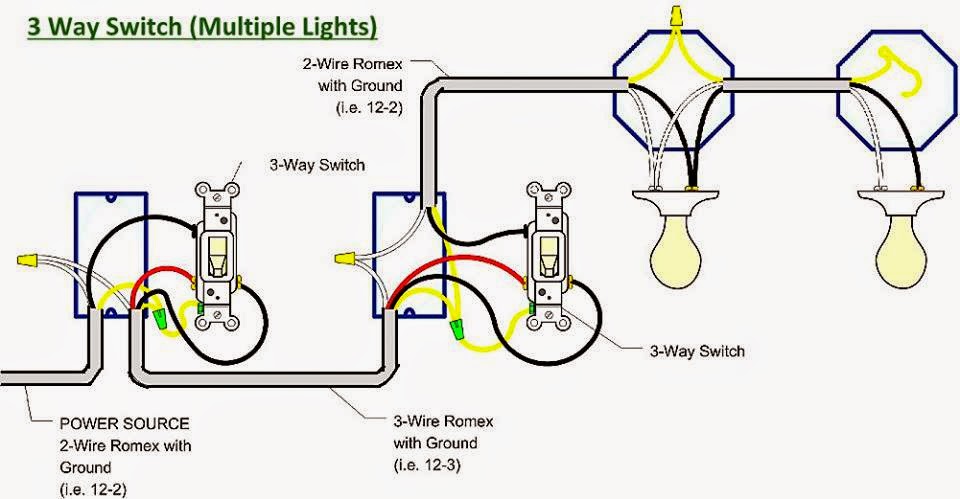 3 Way Switch (Multiple Lights)

2-Wire Romex with Ground (i.e. 12-2)

3-Way Switch

3-Way Switch

POWER SOURCE 2-Wire Romex with Ground (i.e. 12-2)

3-Wire Romex with Ground (i.e. 12-3)