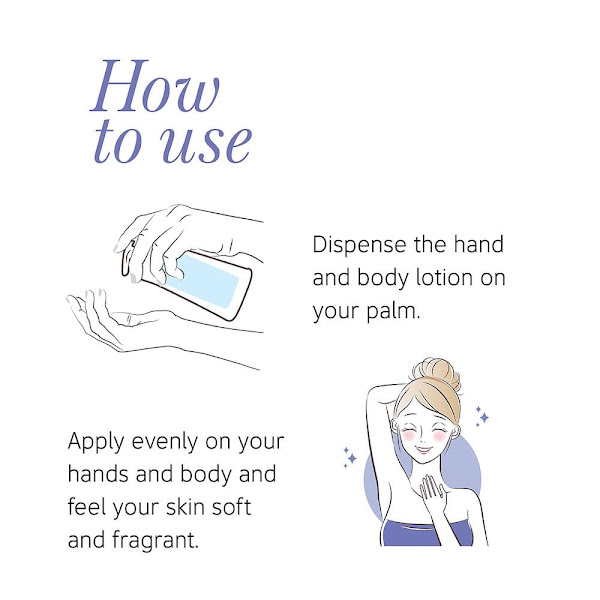 How to use

Dispense the hand and body lotion on your palm.

Apply evenly on your hands and body and feel your skin soft and fragrant.