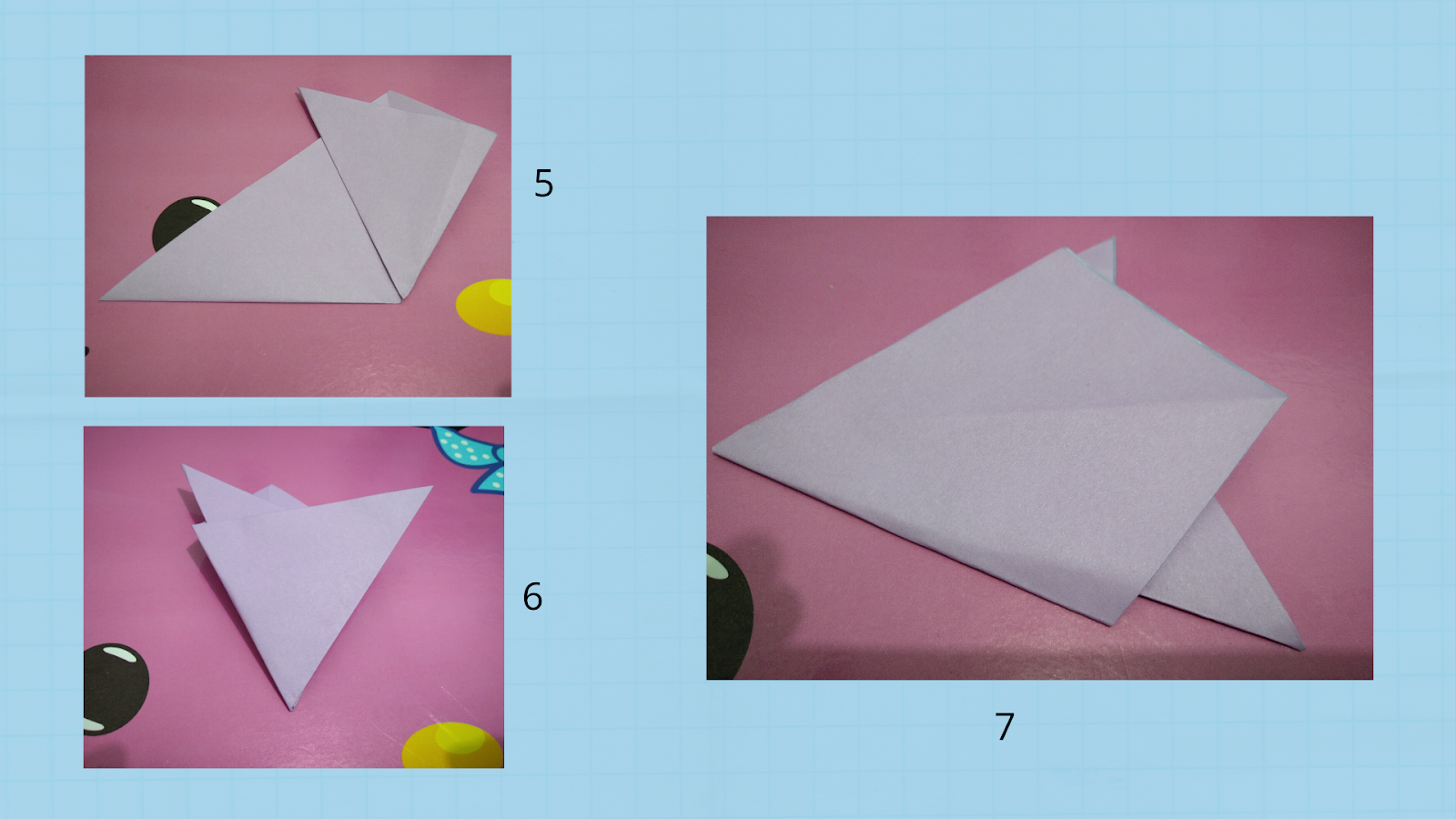 5

6

7