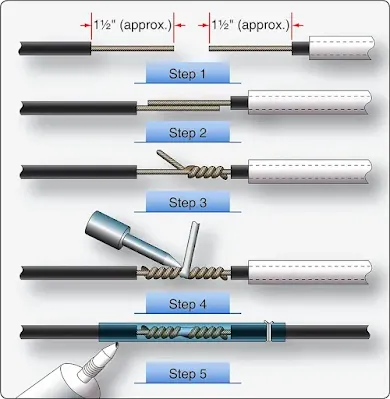 1½" (approx.)
1½" (approx.)
Step 1
Step 2
Step 3
Step 4
Step 5