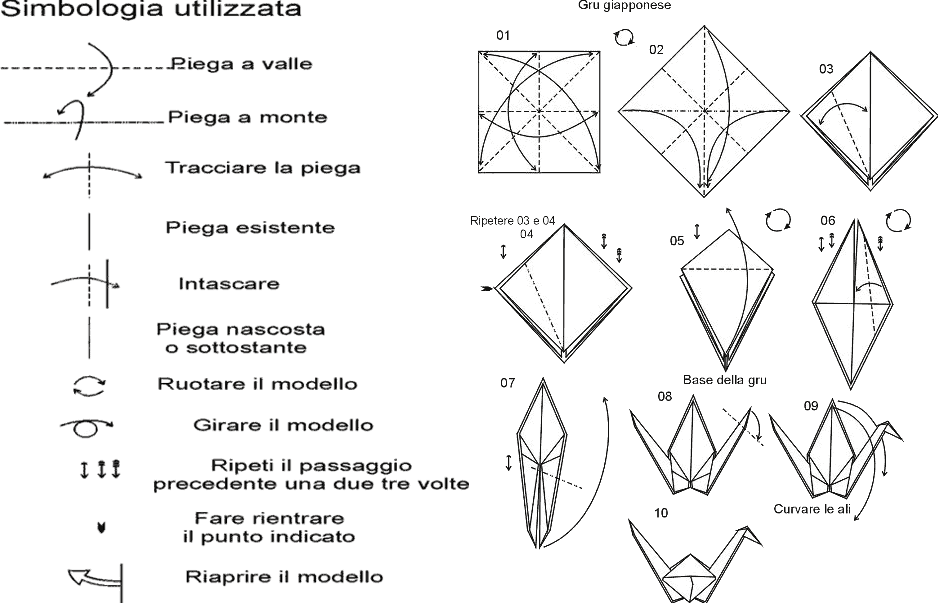 Simbologia utilizzata

Piega a valle

Piega a monte

Tracciare la piega

Piega esistente

Intascare

Piega nascosta o sottostante

Ruotare il modello

Girare il modello

Ripeti il passaggio precedente una due tre volte

Fare rientrare il punto indicato

Riaprire il modello

Gru giapponese

01

02

03

Ripetere 03 e 04

04

05

06

Base della gru

07

08

09

Curvare le ali

10