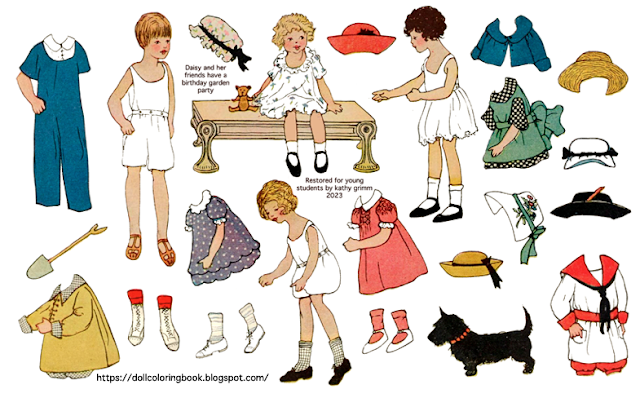 Daisy and her friends have a birthday garden party

Restored for young students by kathy grimm 2023

https://dollcoloringbook.blogspot.com/