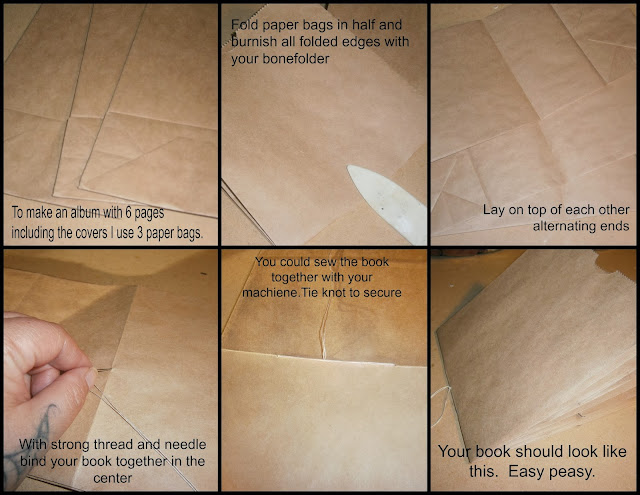 To make an album with 6 pages including the covers I use 3 paper bags.

Fold paper bags in half and burnish all folded edges with your bonefolder

Lay on top of each other alternating ends

With strong thread and needle bind your book together in the center

You could sew the book together with your machiene.Tie knot to secure

Your book should look like this. Easy peasy.