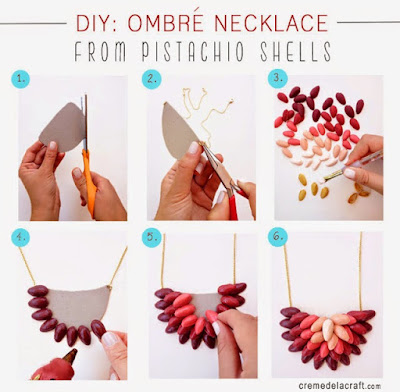 DIY: OMBRÉ NECKLACE
FROM PISTACHIO SHELLS

1.

2.

3.

4.

5.

6.

cremedelacraft.com