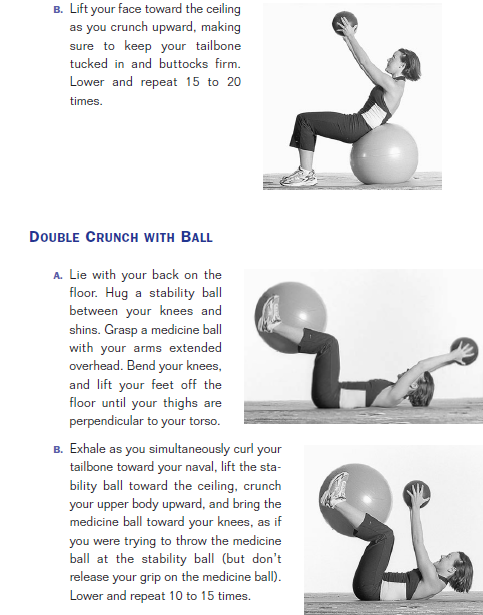 B. Lift your face toward the ceiling as you crunch upward, making sure to keep your tailbone tucked in and buttocks firm. Lower and repeat 15 to 20 times.

DOUBLE CRUNCH WITH BALL

A. Lie with your back on the floor. Hug a stability ball between your knees and shins. Grasp a medicine ball with your arms extended overhead. Bend your knees, and lift your feet off the floor until your thighs are perpendicular to your torso.

B. Exhale as you simultaneously curl your tailbone toward your naval, lift the stability ball toward the ceiling, crunch your upper body upward, and bring the medicine ball toward your knees, as if you were trying to throw the medicine ball at the stability ball (but don't release your grip on the medicine ball). Lower and repeat 10 to 15 times.