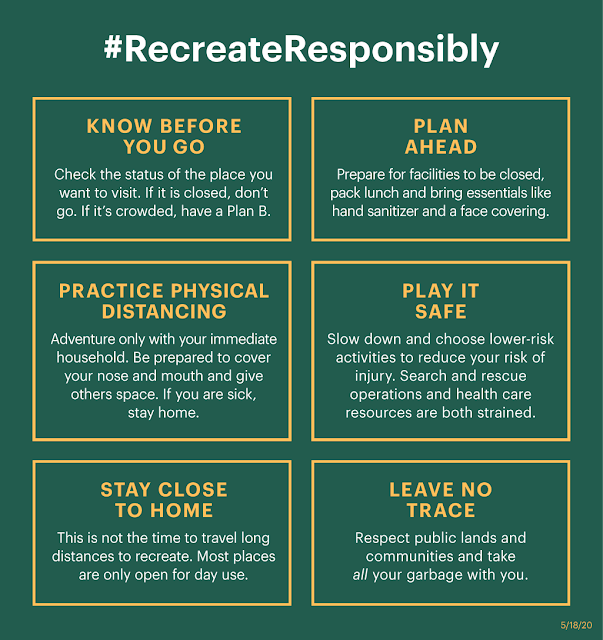 #RecreateResponsibly

KNOW BEFORE YOU GO

Check the status of the place you want to visit. If it is closed, don't go. If it's crowded, have a Plan B.

PLAN AHEAD

Prepare for facilities to be closed, pack lunch and bring essentials like hand sanitizer and a face covering.

PRACTICE PHYSICAL DISTANCING

Adventure only with your immediate household. Be prepared to cover your nose and mouth and give others space. If you are sick, stay home.

PLAY IT SAFE

Slow down and choose lower-risk activities to reduce your risk of injury. Search and rescue operations and health care resources are both strained.

STAY CLOSE TO HOME

This is not the time to travel long distances to recreate. Most places are only open for day use.

LEAVE NO TRACE

Respect public lands and communities and take all your garbage with you.

5/18/20