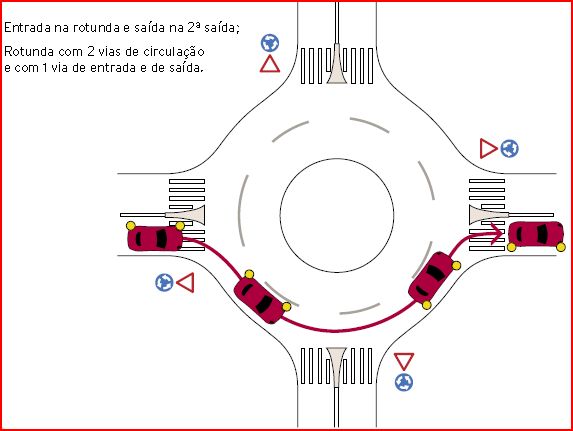 Entrada na rotunda e saída na 2ª saída;

Rotunda com 2 vias de circulação e com 1 via de entrada e de saída.