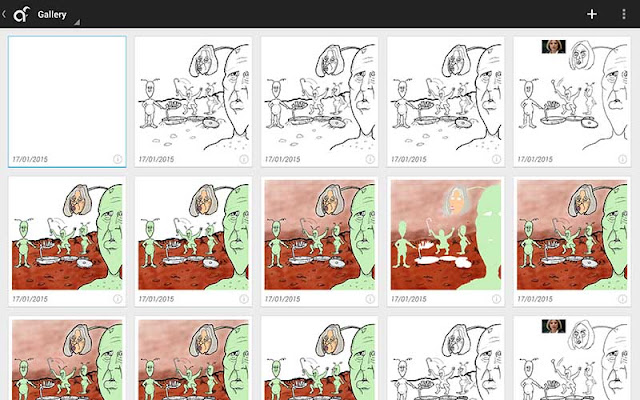 Gallery

17/01/2015

17/01/2015

17/01/2015

17/01/2015

17/01/2015

17/01/2015

17/01/2015

17/01/2015

17/01/2015

17/01/2015