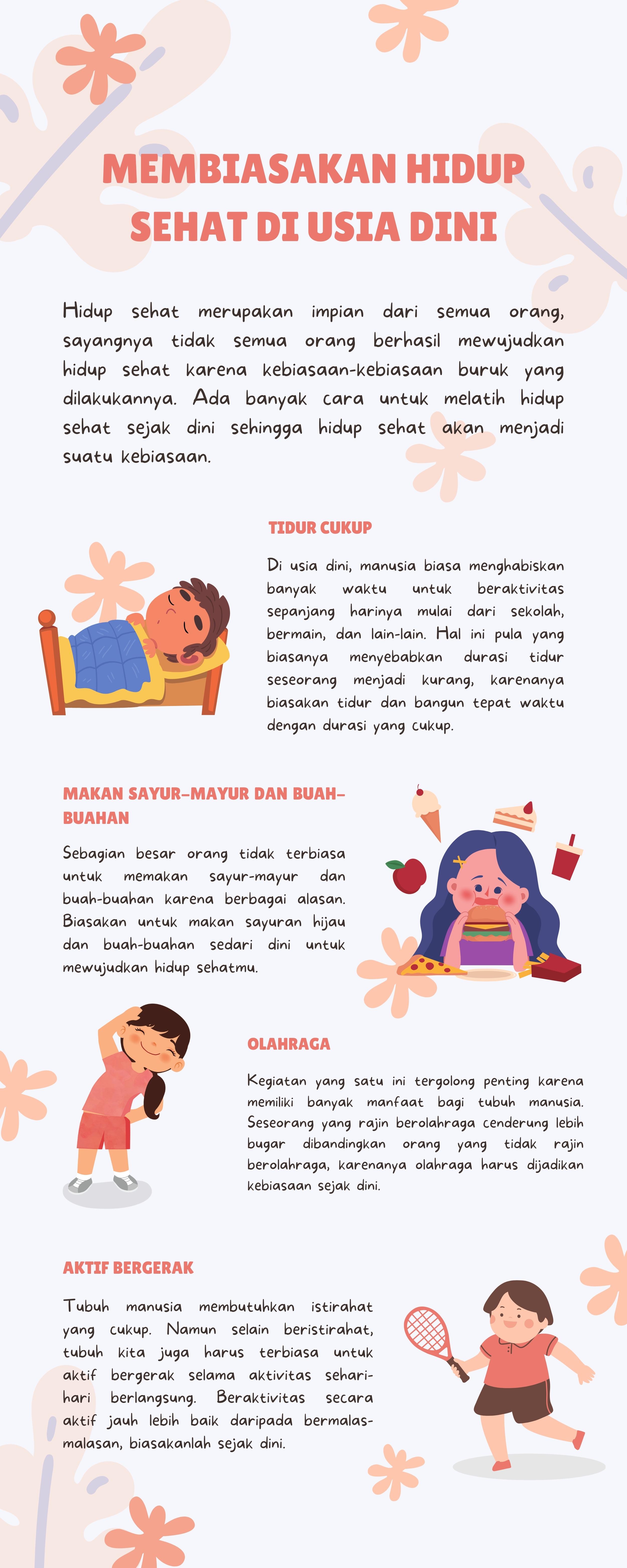 MEMBIASAKAN HIDUP SEHAT DI USIA DINI

Hidup sehat merupakan impian dari semua orang, sayangnya tidak semua orang berhasil mewujudkan hidup sehat karena kebiasaan-kebiasaan buruk yang dilakukannya. Ada banyak cara untuk melatih hidup sehat sejak dini sehingga hidup sehat akan menjadi suatu kebiasaan.

TIDUR CUKUP

Di usia dini, manusia biasa menghabiskan banyak waktu untuk beraktivitas sepanjang harinya mulai dari sekolah, bermain, dan lain-lain. Hal ini pula yang biasanya menyebabkan durasi tidur seseorang menjadi kurang, karenanya biasakan tidur dan bangun tepat waktu dengan durasi yang cukup.

MAKAN SAYUR-MAYUR DAN BUAH-BUAHAN

Sebagian besar orang tidak terbiasa untuk memakan sayur-mayur dan buah-buahan karena berbagai alasan. Biasakan untuk makan sayuran hijau dan buah-buahan sedari dini untuk mewujudkan hidup sehatmu.

OLAHRAGA

Kegiatan yang satu ini tergolong penting karena memiliki banyak manfaat bagi tubuh manusia. Seseorang yang rajin berolahraga cenderung lebih bugar dibandingkan orang yang tidak rajin berolahraga, karenanya olahraga harus dijadikan kebiasaan sejak dini.

AKTIF BERGERAK

Tubuh manusia membutuhkan istirahat yang cukup. Namun selain beristirahat, tubuh kita juga harus terbiasa untuk aktif bergerak selama aktivitas sehari-hari berlangsung. Beraktivitas secara aktif jauh lebih baik daripada bermalas-malasan, biasakanlah sejak dini.