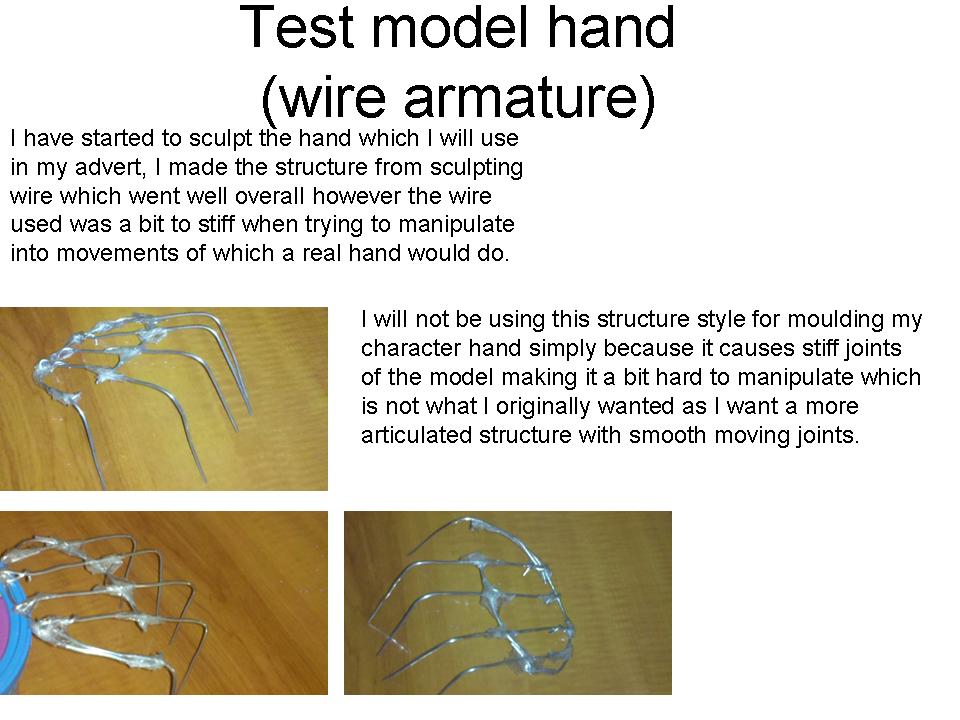 Test model hand (wire armature)

I have started to sculpt the hand which I will use in my advert, I made the structure from sculpting wire which went well overall however the wire used was a bit to stiff when trying to manipulate into movements of which a real hand would do.

I will not be using this structure style for moulding my character hand simply because it causes stiff joints of the model making it a bit hard to manipulate which is not what I originally wanted as I want a more articulated structure with smooth moving joints.