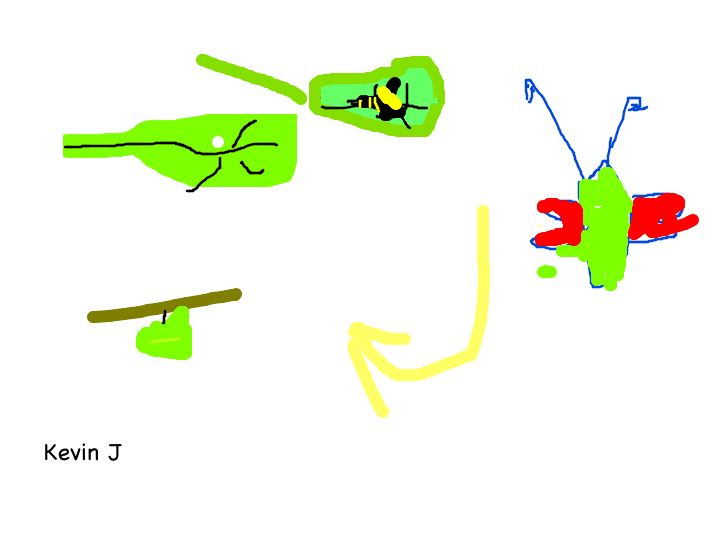 Kevin J