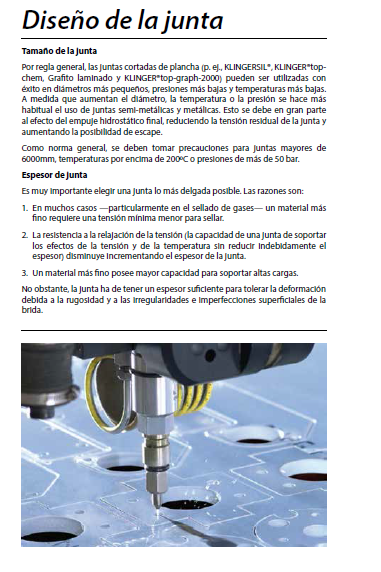 Diseño de la junta

Tamaño de la junta

Por regla general, las juntas cortadas de plancha (p. ej., KLINGERSIL®, KLINGER®top-chem, Grafito laminado y KLINGER®top-graph-2000) pueden ser utilizadas con éxito en diámetros más pequeños, presiones más bajas y temperaturas más bajas. A medida que aumentan el diámetro, la temperatura o la presión se hace más habitual el uso de juntas semi-metálicas y metálicas. Esto se debe en gran parte al efecto del empuje hidrostático final, reduciendo la tensión residual de la junta y aumentando la posibilidad de escape.

Como norma general, se deben tomar precauciones para juntas mayores de 6000mm, temperaturas por encima de 200ºC o presiones de más de 50 bar.

Espesor de junta

Es muy importante elegir una junta lo más delgada posible. Las razones son:

1. En muchos casos —particularmente en el sellado de gases— un material más fino requiere una tensión mínima menor para sellar.

2. La resistencia a la relajación de la tensión (la capacidad de una junta de soportar los efectos de la tensión y de la temperatura sin reducir indebidamente el espesor) disminuye incrementando el espesor de la junta.

3. Un material más fino posee mayor capacidad para soportar altas cargas.

No obstante, la junta ha de tener un espesor suficiente para tolerar la deformación debida a la rugosidad y a las irregularidades e imperfecciones superficiales de la brida.