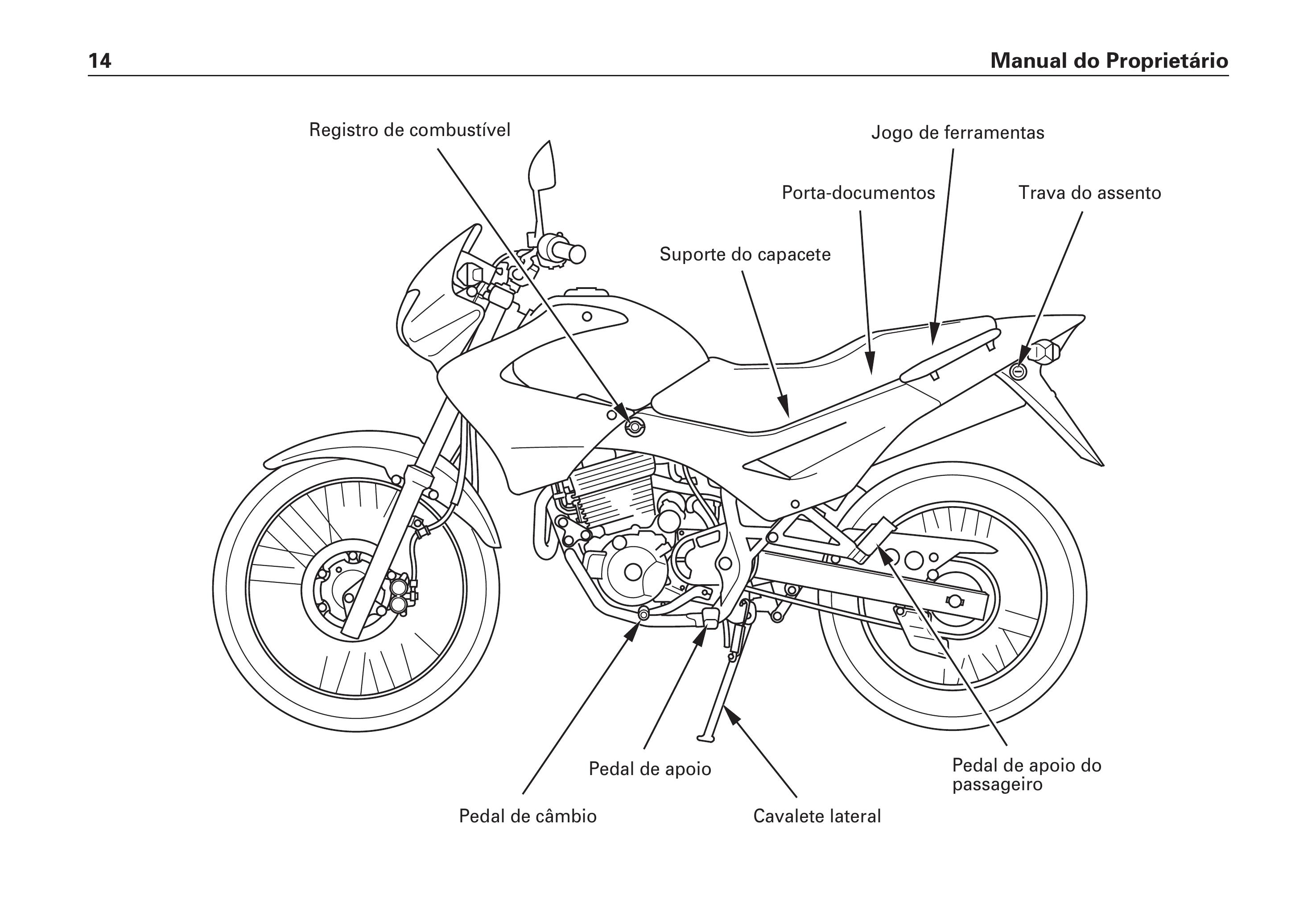 14

Manual do Proprietário

Registro de combustível

Jogo de ferramentas

Porta-documentos

Trava do assento

Suporte do capacete

Pedal de apoio

Pedal de apoio do passageiro

Pedal de câmbio

Cavalete lateral