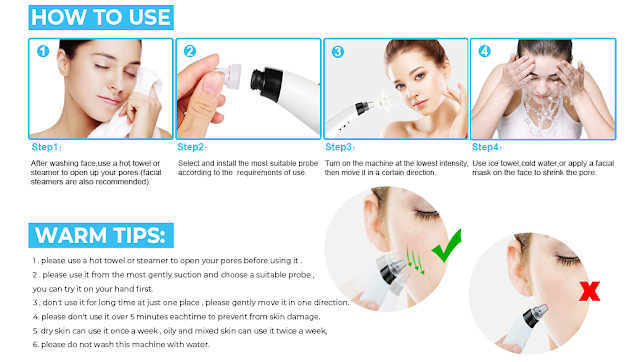 HOW TO USE

1

2

3

4

Step1:
After washing face,use a hot towel or steamer to open up your pores.(facial steamers are also recommended).

Step2:
Select and install the most suitable probe according to the requirements of use.

Step3:
Turn on the machine at the lowest intensity, then move it in a certain direction.

Step4:
Use ice towel,cold water,or apply a facial mask on the face to shrink the pore.

WARM TIPS:

1 . please use a hot towel or steamer to open your pores before using it .
2 . please use it from the most gently suction and choose a suitable probe , you can try it on your hand first.
3 . don't use it for long time at just one place , please gently move it in one direction.
4. please don't use it over 5 minutes eachtime to prevent from skin damage.
5. dry skin can use it once a week , oily and mixed skin can use it twice a week,
6. please do not wash this machine with water.