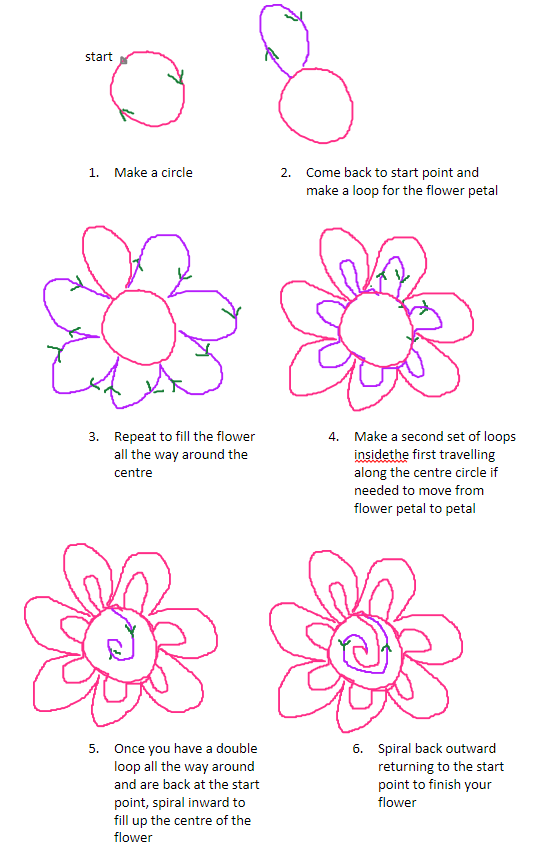 start

1. Make a circle

2. Come back to start point and make a loop for the flower petal

3. Repeat to fill the flower all the way around the centre

4. Make a second set of loops insidethe first travelling along the centre circle if needed to move from flower petal to petal

5. Once you have a double loop all the way around and are back at the start point, spiral inward to fill up the centre of the flower

6. Spiral back outward returning to the start point to finish your flower