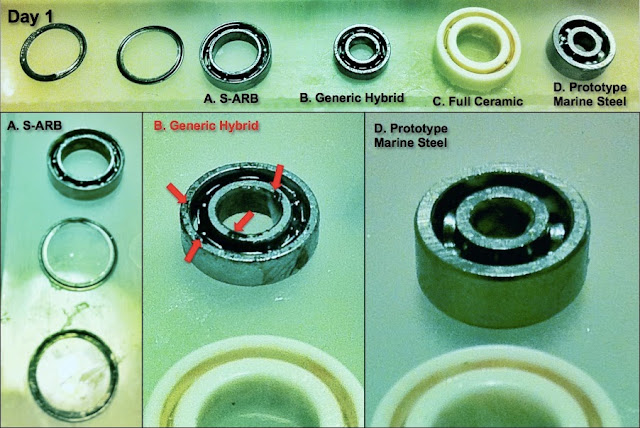 Day 1

A. S-ARB

B. Generic Hybrid

C. Full Ceramic

D. Prototype Marine Steel

A. S-ARB

B. Generic Hybrid

D. Prototype Marine Steel