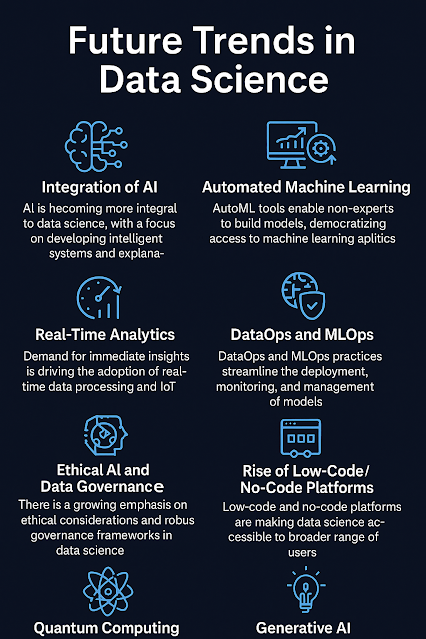 Future Trends in Data Science

Integration of AI
AI is hecoming more integral to data science, with a focus on developing intelligent systems and explana-

Automated Machine Learning
AutoML tools enable non-experts to build models, democratizing access to machine learning aplitics

Real-Time Analytics
Demand for immediate insights is driving the adoption of real-time data processing and IoT

DataOps and MLOps
DataOps and MLOps practices streamline the deployment, monitoring, and management of models

Ethical AI and Data Governance
There is a growing emphasis on ethical considerations and robus governance frameworks in data science

Rise of Low-Code/ No-Code Platforms
Low-code and no-code platforms are making data science accessible to broader range of users

Quantum Computing

Generative AI