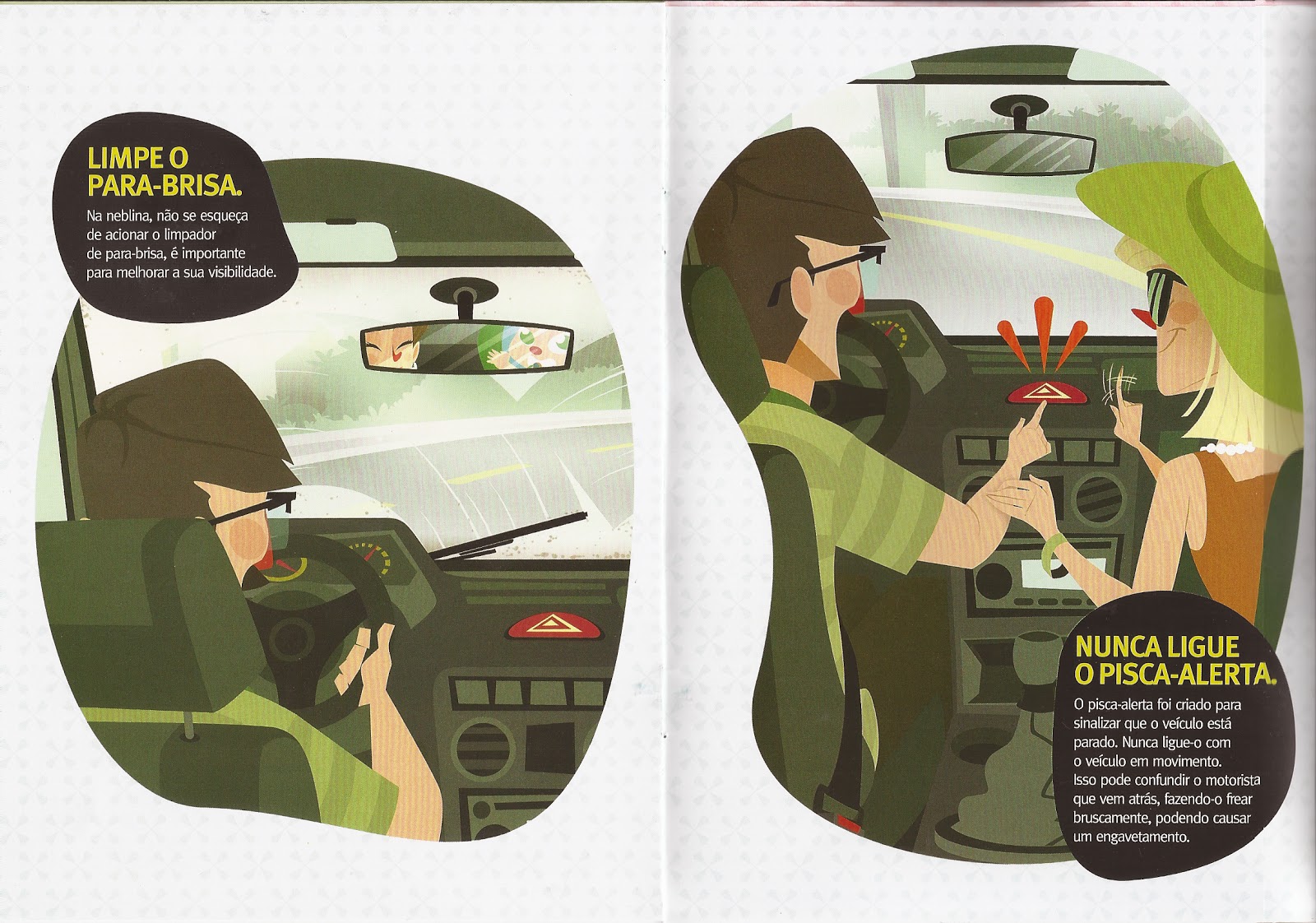 LIMPE O PARA-BRISA.

Na neblina, não se esqueça de acionar o limpador de para-brisa, é importante para melhorar a sua visibilidade.

NUNCA LIGUE O PISCA-ALERTA.

O pisca-alerta foi criado para sinalizar que o veículo está parado. Nunca ligue-o com o veículo em movimento. Isso pode confundir o motorista que vem atrás, fazendo-o frear bruscamente, podendo causar um engavetamento.