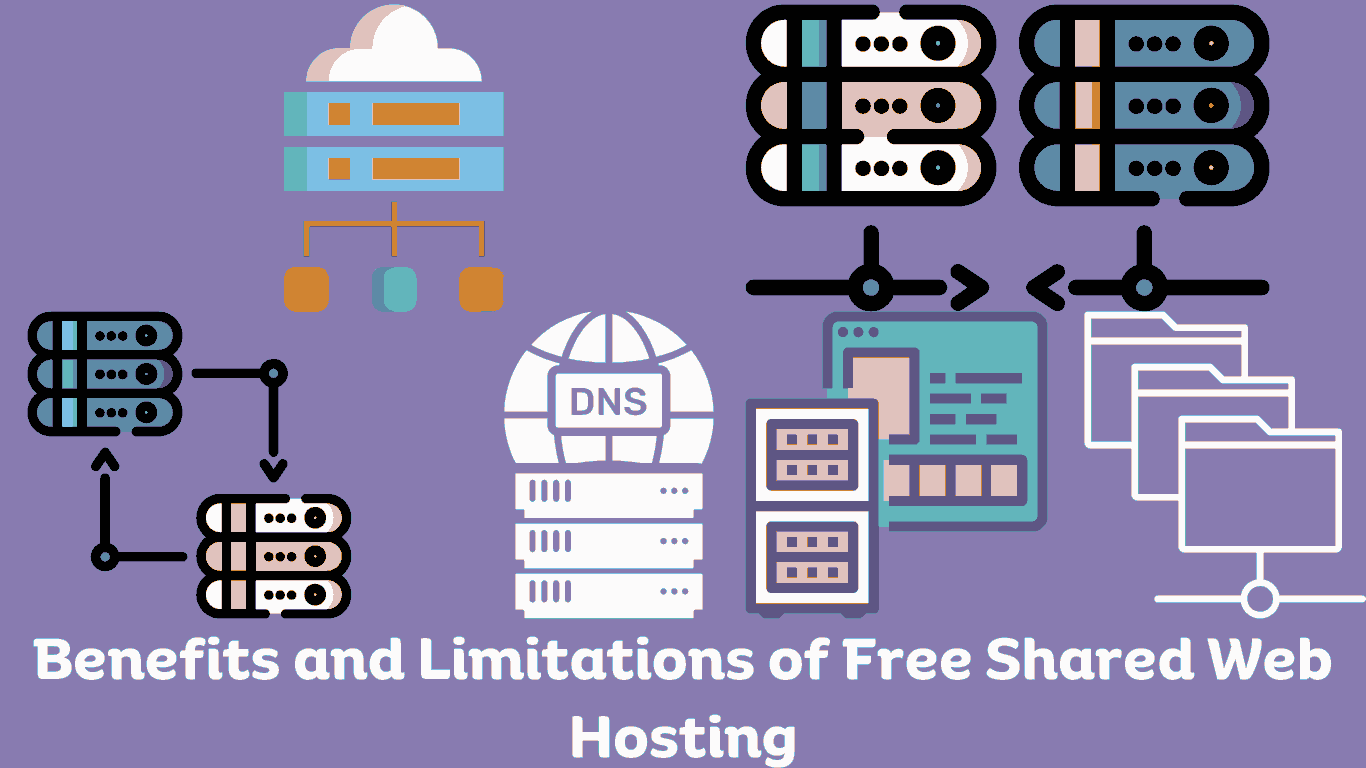 DNS

Benefits and Limitations of Free Shared Web Hosting