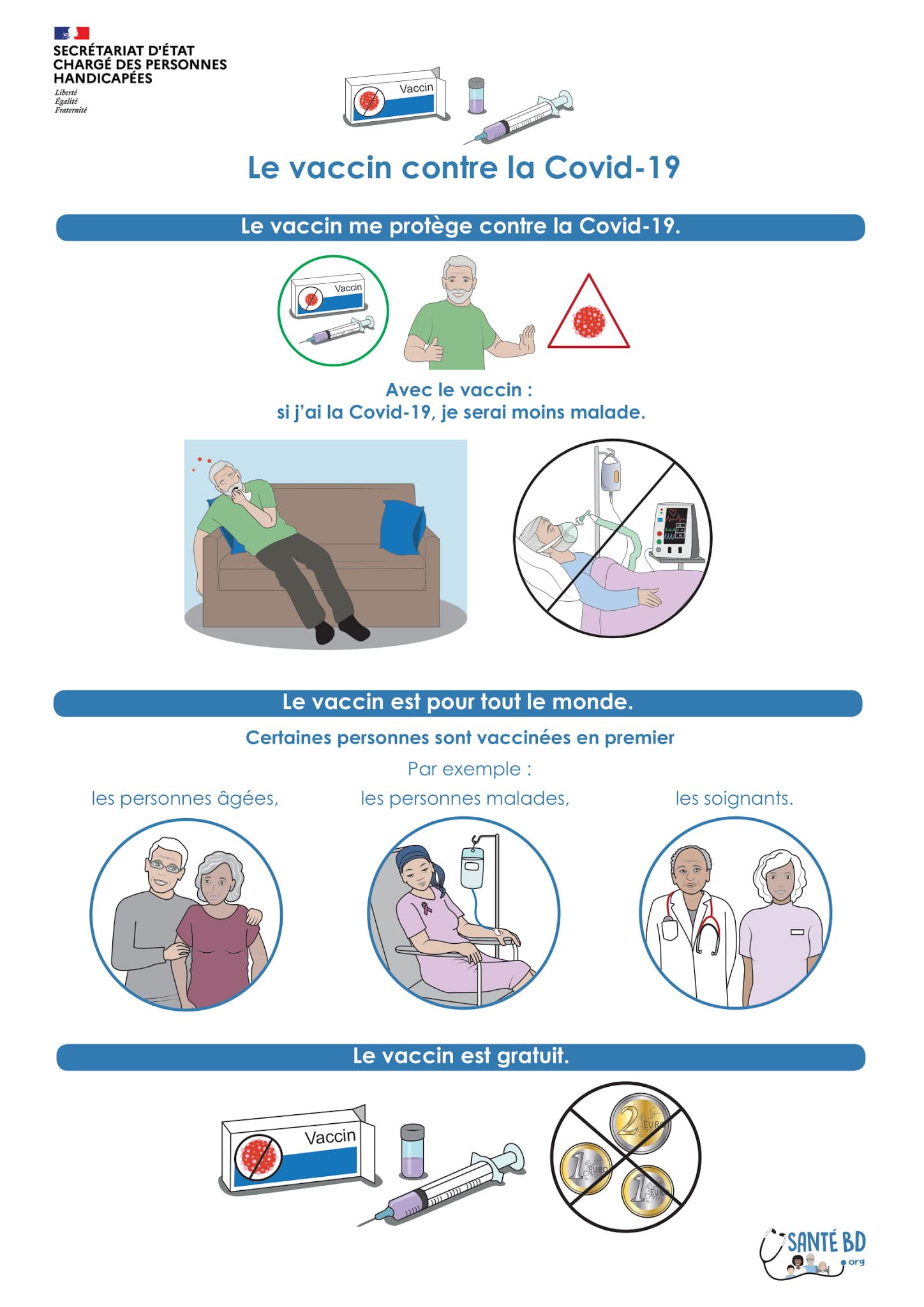 SECRÉTARIAT D'ÉTAT CHARGÉ DES PERSONNES HANDICAPÉES
Liberté
Égalité
Fraternité

Vaccin

Le vaccin contre la Covid-19

Le vaccin me protège contre la Covid-19.

Vaccin

Avec le vaccin :
si j'ai la Covid-19, je serai moins malade.

Le vaccin est pour tout le monde.

Certaines personnes sont vaccinées en premier

Par exemple :

les personnes âgées,

les personnes malades,

les soignants.

Le vaccin est gratuit.

Vaccin

2 EURO
1 EURO
1 EURO

SANTÉ BD
.org