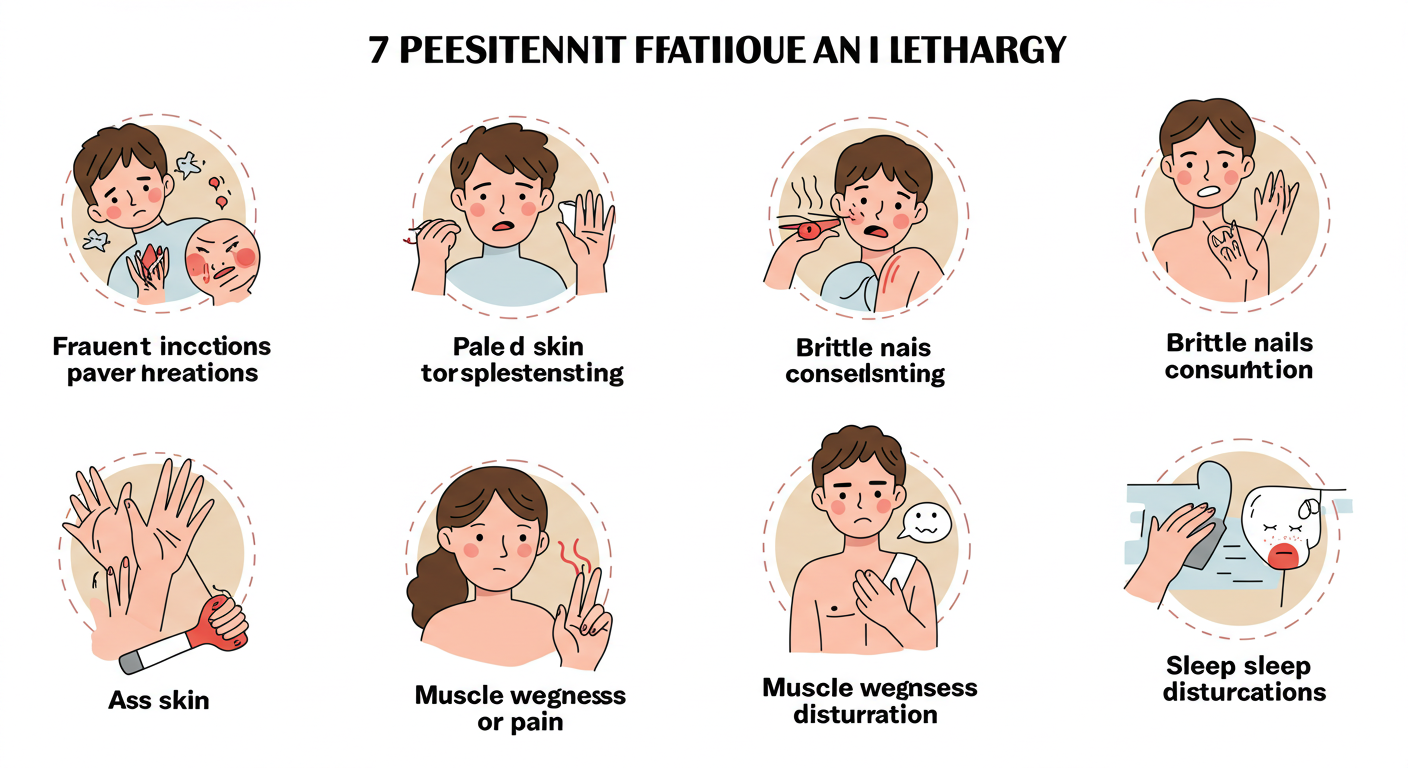 7 PEESITENNIT FFATIIOUE AN I LETHARGY

Frauent incctions paver hreations

Pale d skin torsplestensting

Brittle nais conserlsnting

Brittle nails consumtion

Ass skin

Muscle wegnesss or pain

Muscle wegnsess disturration

Sleep sleep disturcations