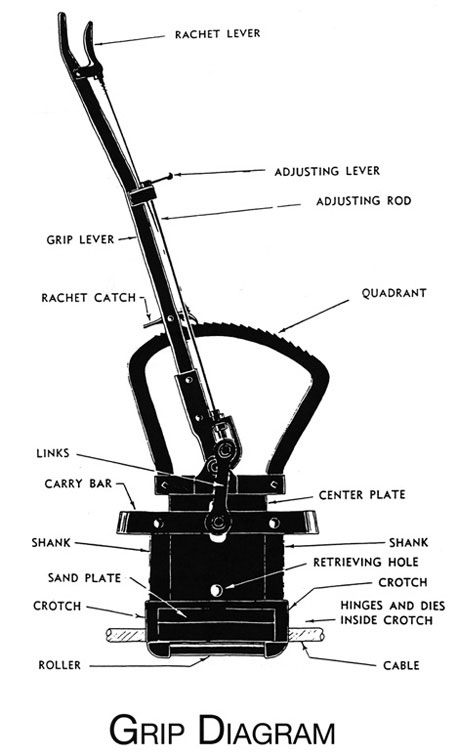 RACHET LEVER

ADJUSTING LEVER

ADJUSTING ROD

GRIP LEVER

RACHET CATCH

QUADRANT

LINKS

CARRY BAR

CENTER PLATE

SHANK

SHANK

RETRIEVING HOLE

SAND PLATE

CROTCH

CROTCH

HINGES AND DIES INSIDE CROTCH

ROLLER

CABLE

GRIP DIAGRAM