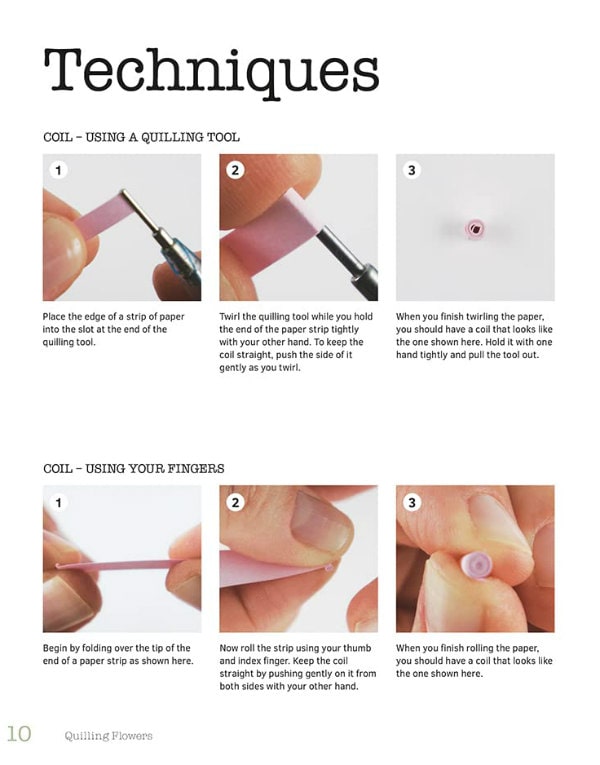 Techniques

COIL – USING A QUILLING TOOL

1

Place the edge of a strip of paper into the slot at the end of the quilling tool.

2

Twirl the quilling tool while you hold the end of the paper strip tightly with your other hand. To keep the coil straight, push the side of it gently as you twirl.

3

When you finish twirling the paper, you should have a coil that looks like the one shown here. Hold it with one hand tightly and pull the tool out.

COIL – USING YOUR FINGERS

1

Begin by folding over the tip of the end of a paper strip as shown here.

2

Now roll the strip using your thumb and index finger. Keep the coil straight by pushing gently on it from both sides with your other hand.

3

When you finish rolling the paper, you should have a coil that looks like the one shown here.

10 Quilling Flowers