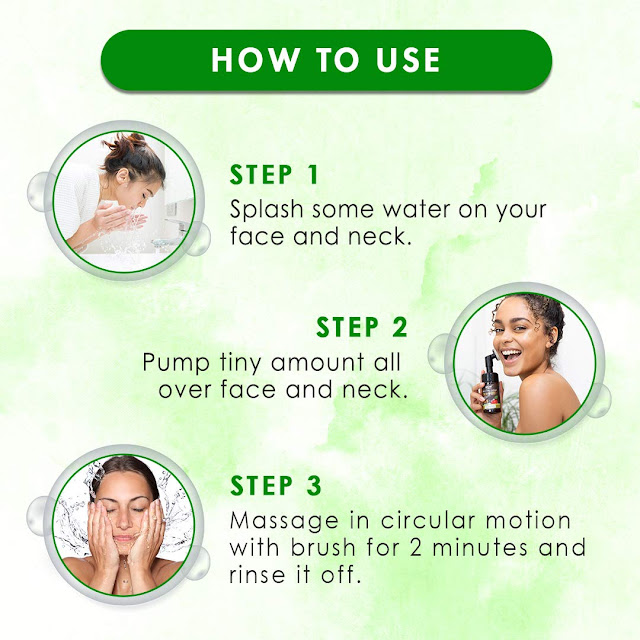 HOW TO USE

STEP 1
Splash some water on your face and neck.

STEP 2
Pump tiny amount all over face and neck.

STEP 3
Massage in circular motion with brush for 2 minutes and rinse it off.