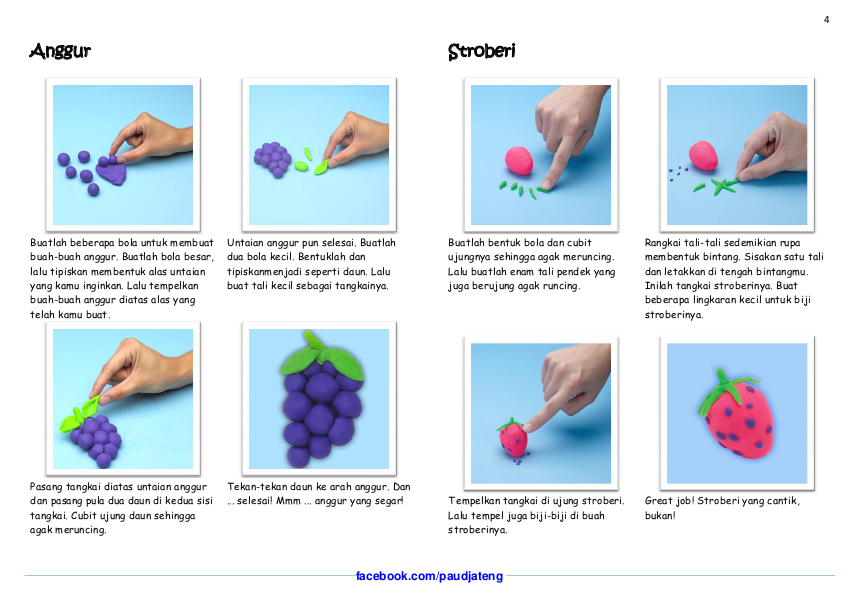 4

Anggur

Buatlah beberapa bola untuk membuat buah-buah anggur. Buatlah bola besar, lalu tipiskan membentuk alas untaian yang kamu inginkan. Lalu tempelkan buah-buah anggur diatas alas yang telah kamu buat.

Untaian anggur pun selesai. Buatlah dua bola kecil. Bentuklah dan tipiskanmenjadi seperti daun. Lalu buat tali kecil sebagai tangkainya.

Pasang tangkai diatas untaian anggur dan pasang pula dua daun di kedua sisi tangkai. Cubit ujung daun sehingga agak meruncing.

Tekan-tekan daun ke arah anggur. Dan ... selesai! Mmm ... anggur yang segar!

Stroberi

Buatlah bentuk bola dan cubit ujungnya sehingga agak meruncing. Lalu buatlah enam tali pendek yang juga berujung agak runcing.

Rangkai tali-tali sedemikian rupa membentuk bintang. Sisakan satu tali dan letakkan di tengah bintangmu. Inilah tangkai stroberinya. Buat beberapa lingkaran kecil untuk biji stroberinya.

Tempelkan tangkai di ujung stroberi. Lalu tempel juga biji-biji di buah stroberinya.

Great job! Stroberi yang cantik, bukan!

facebook.com/paudjateng