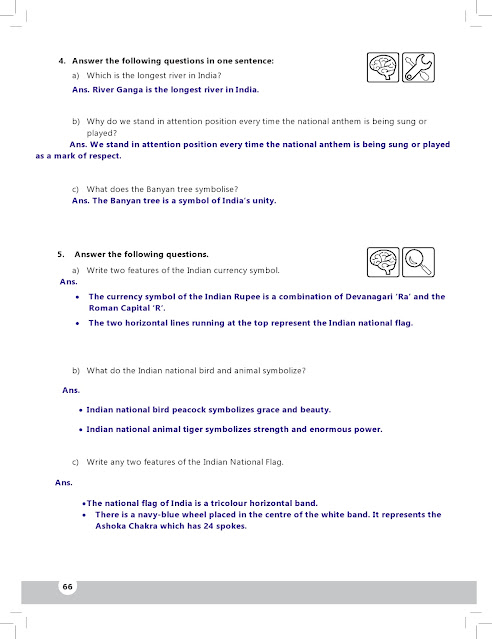 4. Answer the following questions in one sentence:

a) Which is the longest river in India?

Ans. River Ganga is the longest river in India.

b) Why do we stand in attention position every time the national anthem is being sung or played?

Ans. We stand in attention position every time the national anthem is being sung or played as a mark of respect.

c) What does the Banyan tree symbolise?

Ans. The Banyan tree is a symbol of India's unity.

5. Answer the following questions.

a) Write two features of the Indian currency symbol.

Ans.

• The currency symbol of the Indian Rupee is a combination of Devanagari 'Ra' and the Roman Capital 'R'.

• The two horizontal lines running at the top represent the Indian national flag.

b) What do the Indian national bird and animal symbolize?

Ans.

• Indian national bird peacock symbolizes grace and beauty.

• Indian national animal tiger symbolizes strength and enormous power.

c) Write any two features of the Indian National Flag.

Ans.

•The national flag of India is a tricolour horizontal band.

• There is a navy-blue wheel placed in the centre of the white band. It represents the Ashoka Chakra which has 24 spokes.

66