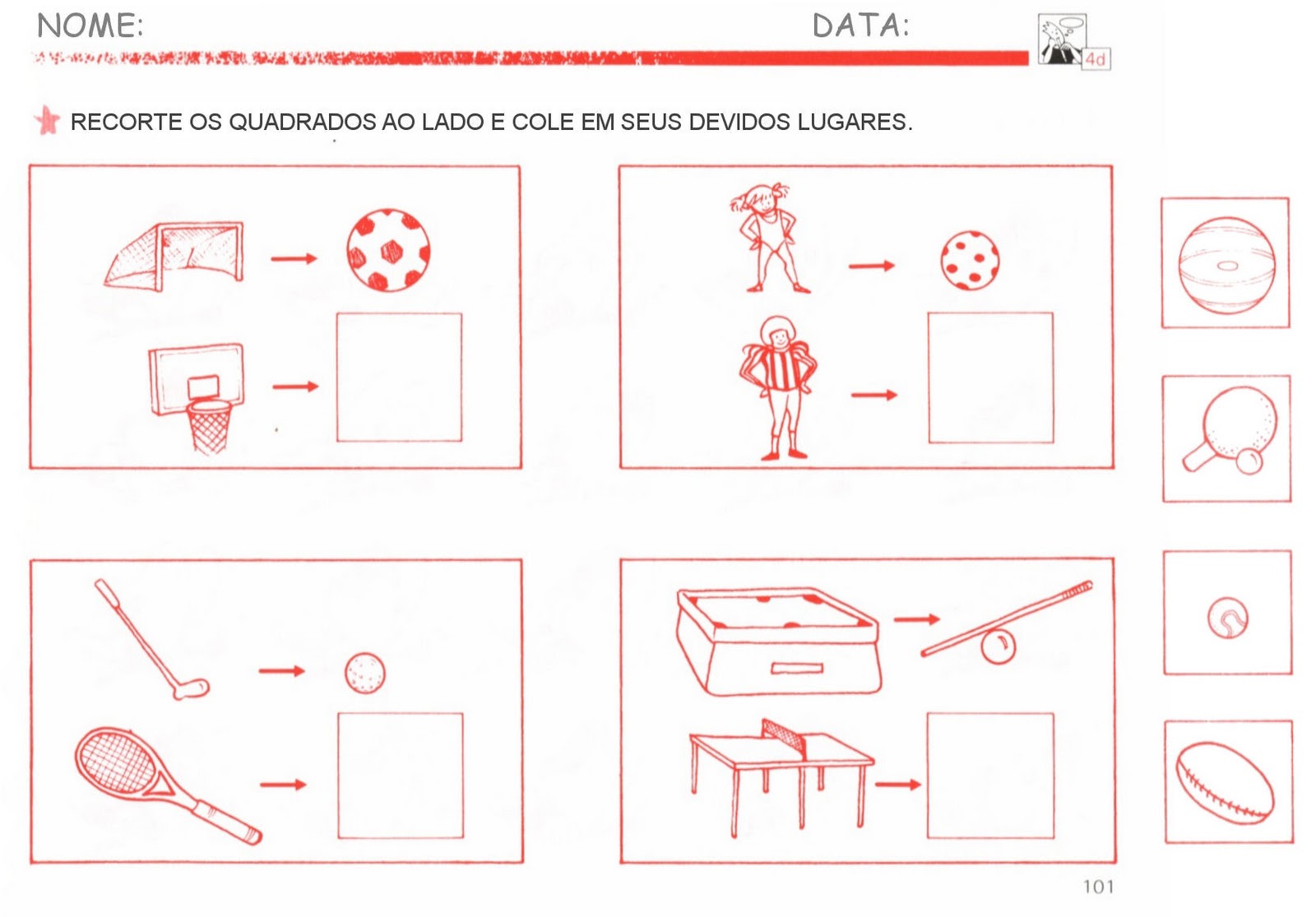 NOME: DATA:

4d

RECORTE OS QUADRADOS AO LADO E COLE EM SEUS DEVIDOS LUGARES.

101