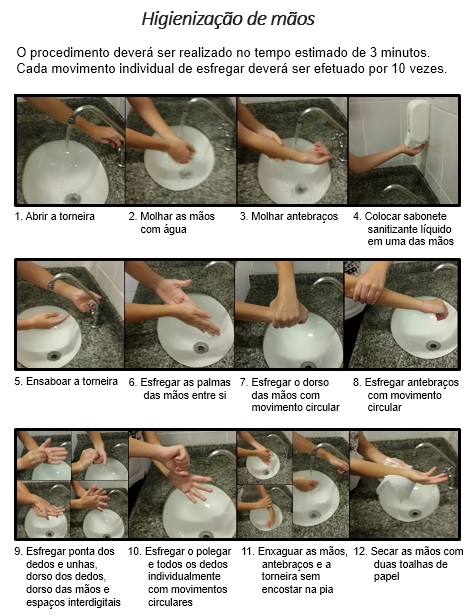 Higienização de mãos

O procedimento deverá ser realizado no tempo estimado de 3 minutos.
Cada movimento individual de esfregar deverá ser efetuado por 10 vezes.

1. Abrir a torneira

2. Molhar as mãos com água

3. Molhar antebraços

4. Colocar sabonete sanitizante líquido em uma das mãos

5. Ensaboar a torneira

6. Esfregar as palmas das mãos entre si

7. Esfregar o dorso das mãos com movimento circular

8. Esfregar antebraços com movimento circular

9. Esfregar ponta dos dedos e unhas, dorso dos dedos, dorso das mãos e espaços interdigitais

10. Esfregar o polegar e todos os dedos individualmente com movimentos circulares

11. Enxaguar as mãos, antebraços e a torneira sem encostar na pia

12. Secar as mãos com duas toalhas de papel