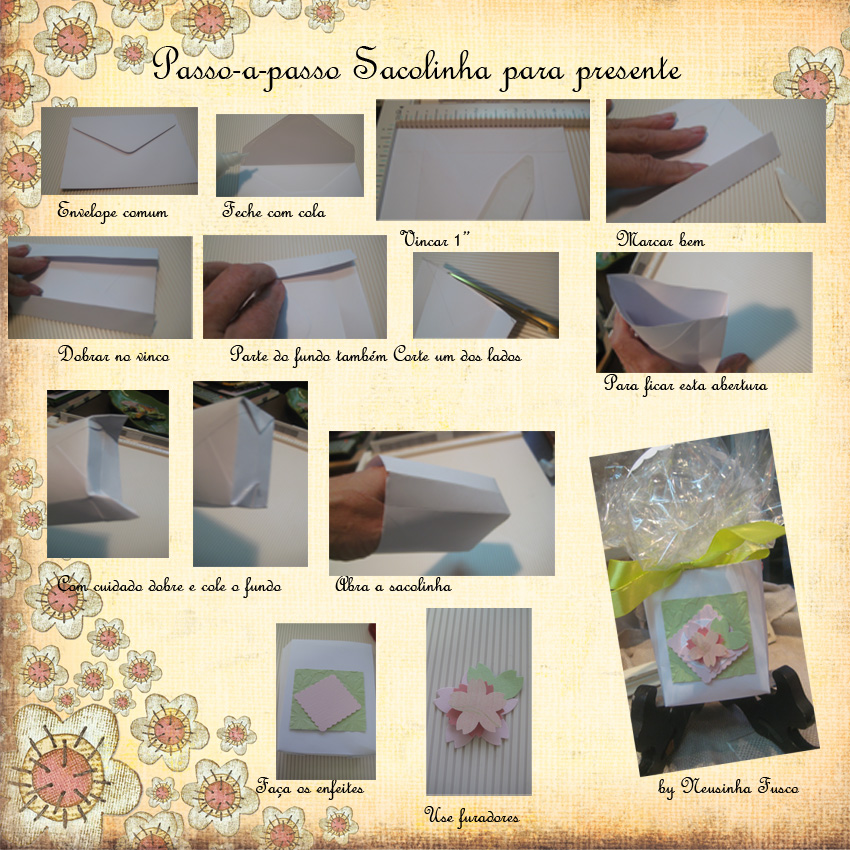 Passo-a-passo Sacolinha para presente

Envelope comum

Feche com cola

Vincar 1"

Marcar bem

Dobrar no vinco

Parte do fundo também

Corte um dos lados

Para ficar esta abertura

Com cuidado dobre e cole o fundo

Abra a sacolinha

Faça os enfeites

Use furadores

by Neusinha Fusco