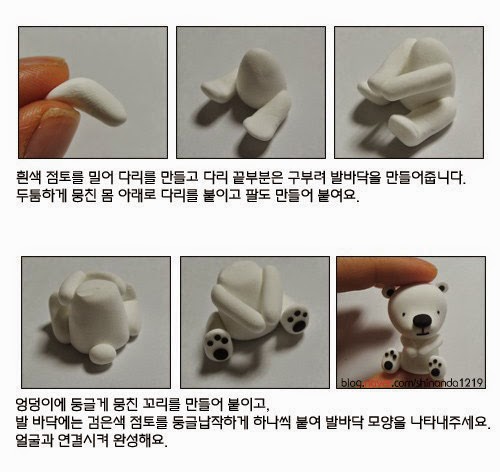 흰색 점토를 밀어 다리를 만들고 다리 끝부분은 구부려 발바닥을 만들어줍니다.
두툼하게 뭉친 몸 아래로 다리를 붙이고 팔도 만들어 붙여요.

blog.naver.com/shinanda1219

엉덩이에 둥글게 뭉친 꼬리를 만들어 붙이고,
발 바닥에는 검은색 점토를 둥글납작하게 하나씩 붙여 발바닥 모양을 나타내주세요.
얼굴과 연결시켜 완성해요.