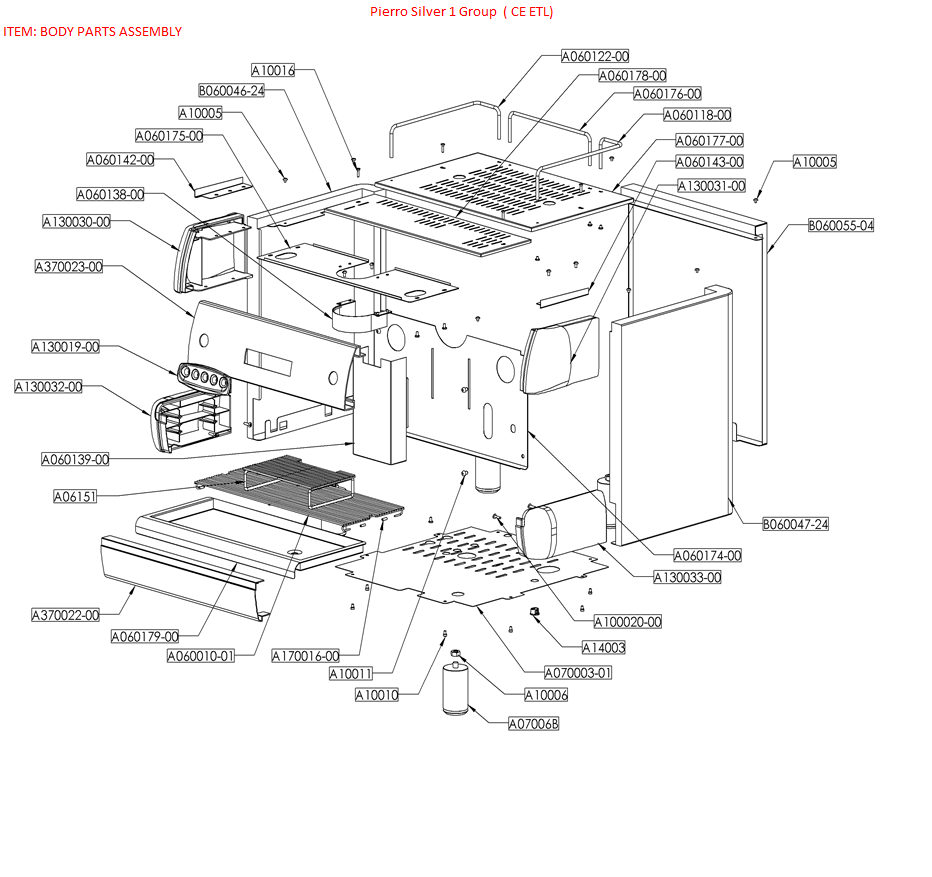 Pierro Silver 1 Group ( CE ETL)

ITEM: BODY PARTS ASSEMBLY

A10016
B060046-24
A10005
A060175-00
A060142-00
A060138-00
A130030-00
A370023-00
A130019-00
A130032-00
A060139-00
A06151
A370022-00
A060179-00
A060010-01
A170016-00
A10011
A10010
A060122-00
A060178-00
A060176-00
A060118-00
A060177-00
A060143-00
A130031-00
A10005
B060055-04
B060047-24
A060174-00
A130033-00
A100020-00
A14003
A070003-01
A10006
A07006B