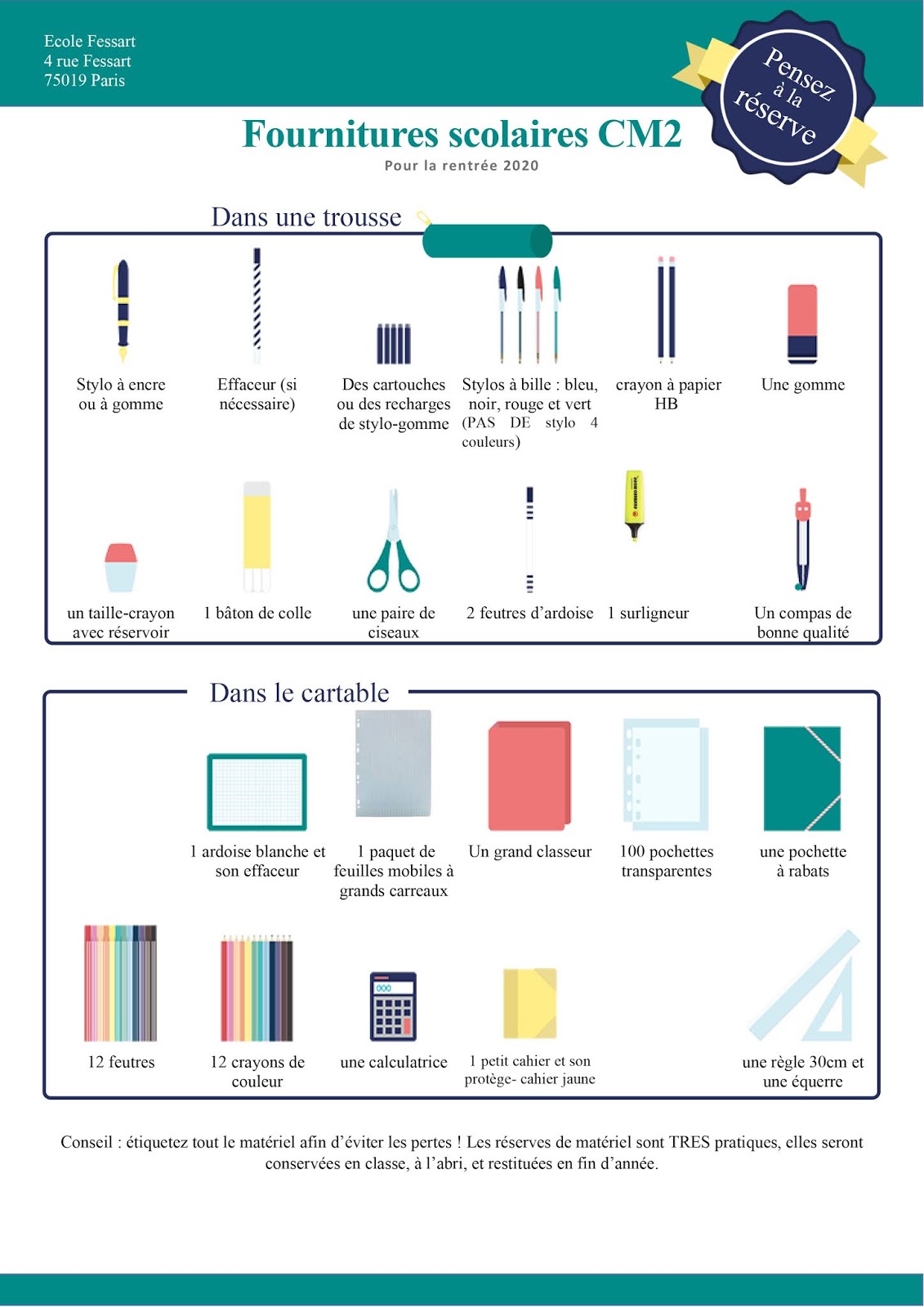 Ecole Fessart
4 rue Fessart
75019 Paris

Pensez à la réserve

Fournitures scolaires CM2

Pour la rentrée 2020

Dans une trousse

Stylo à encre ou à gomme

Effaceur (si nécessaire)

Des cartouches ou des recharges de stylo-gomme

Stylos à bille : bleu, noir, rouge et vert (PAS DE stylo 4 couleurs)

crayon à papier HB

Une gomme

un taille-crayon avec réservoir

1 bâton de colle

une paire de ciseaux

2 feutres d'ardoise

1 surligneur

Un compas de bonne qualité

Dans le cartable

1 ardoise blanche et son effaceur

1 paquet de feuilles mobiles à grands carreaux

Un grand classeur

100 pochettes transparentes

une pochette à rabats

12 feutres

12 crayons de couleur

une calculatrice

1 petit cahier et son protège- cahier jaune

une règle 30cm et une équerre

Conseil : étiquetez tout le matériel afin d'éviter les pertes ! Les réserves de matériel sont TRES pratiques, elles seront conservées en classe, à l'abri, et restituées en fin d'année.