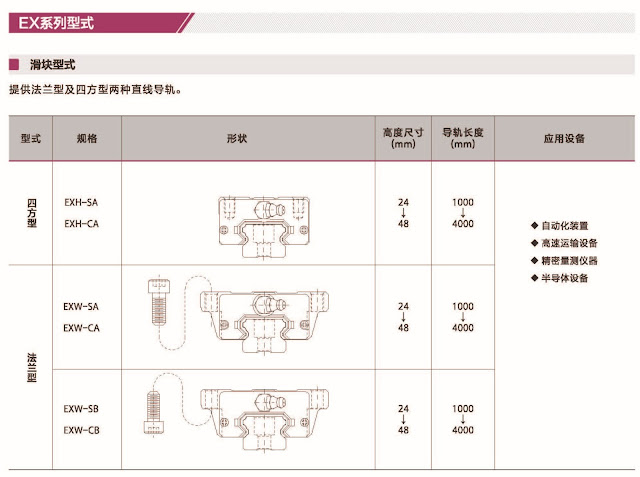 EX系列型式

滑块型式

提供法兰型及四方型两种直线导轨。

| 型式 | 规格 | 形状 | 高度尺寸 (mm) | 导轨长度 (mm) | 应用设备 |
|---|---|---|---|---|---|
| 四方型 | EXH-SA EXH-CA | | 24 ↓ 48 | 1000 ↓ 4000 | ◆ 自动化装置 ◆ 高速运输设备 ◆ 精密量测仪器 ◆ 半导体设备 |
| 法兰型 | EXW-SA EXW-CA | | 24 ↓ 48 | 1000 ↓ 4000 | |
| | EXW-SB EXW-CB | | 24 ↓ 48 | 1000 ↓ 4000 | |