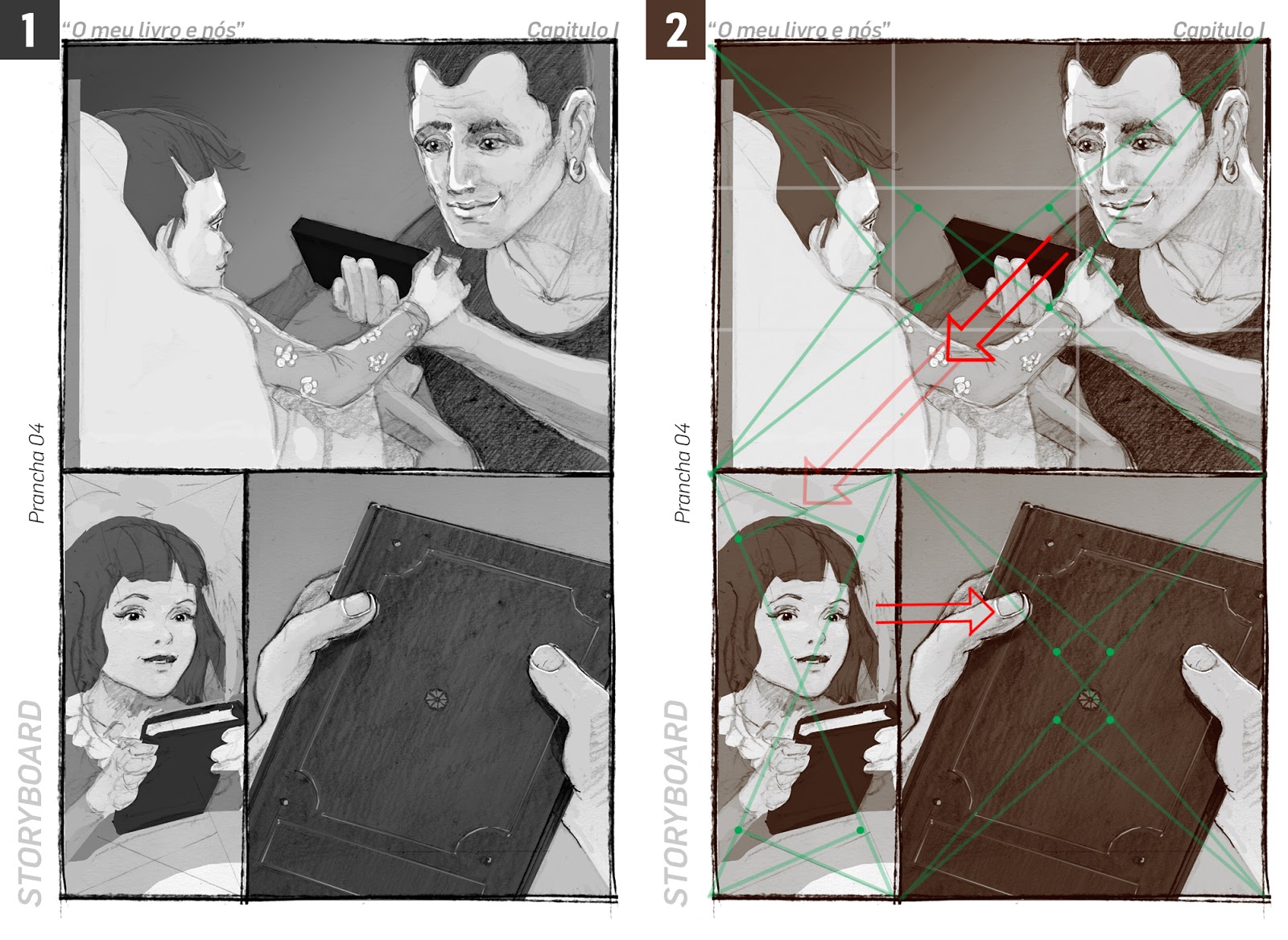 1

"O meu livro e nós"

Capitulo I

Prancha 04

STORYBOARD

2

"O meu livro e nós"

Capitulo I

Prancha 04

STORYBOARD