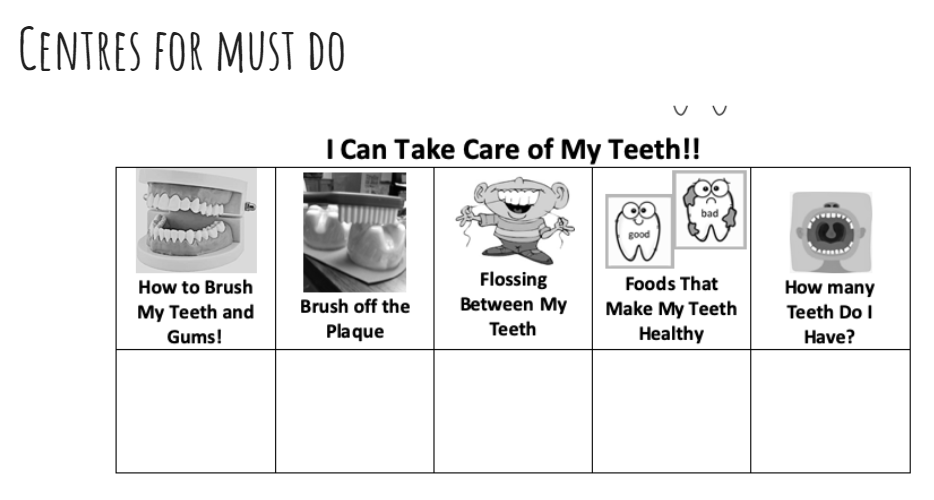 CENTRES FOR MUST DO

I Can Take Care of My Teeth!!

| How to Brush My Teeth and Gums! | Brush off the Plaque | Flossing Between My Teeth | good bad Foods That Make My Teeth Healthy | How many Teeth Do I Have? |
|---|---|---|---|---|
| | | | | |