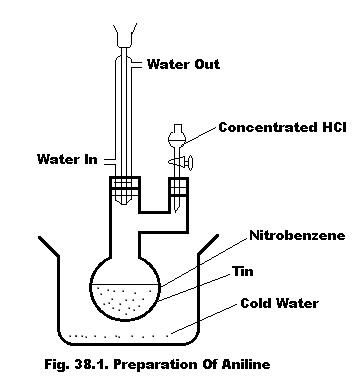 Water Out

Concentrated HCl

Water In

Nitrobenzene

Tin

Cold Water

Fig. 38.1. Preparation Of Aniline