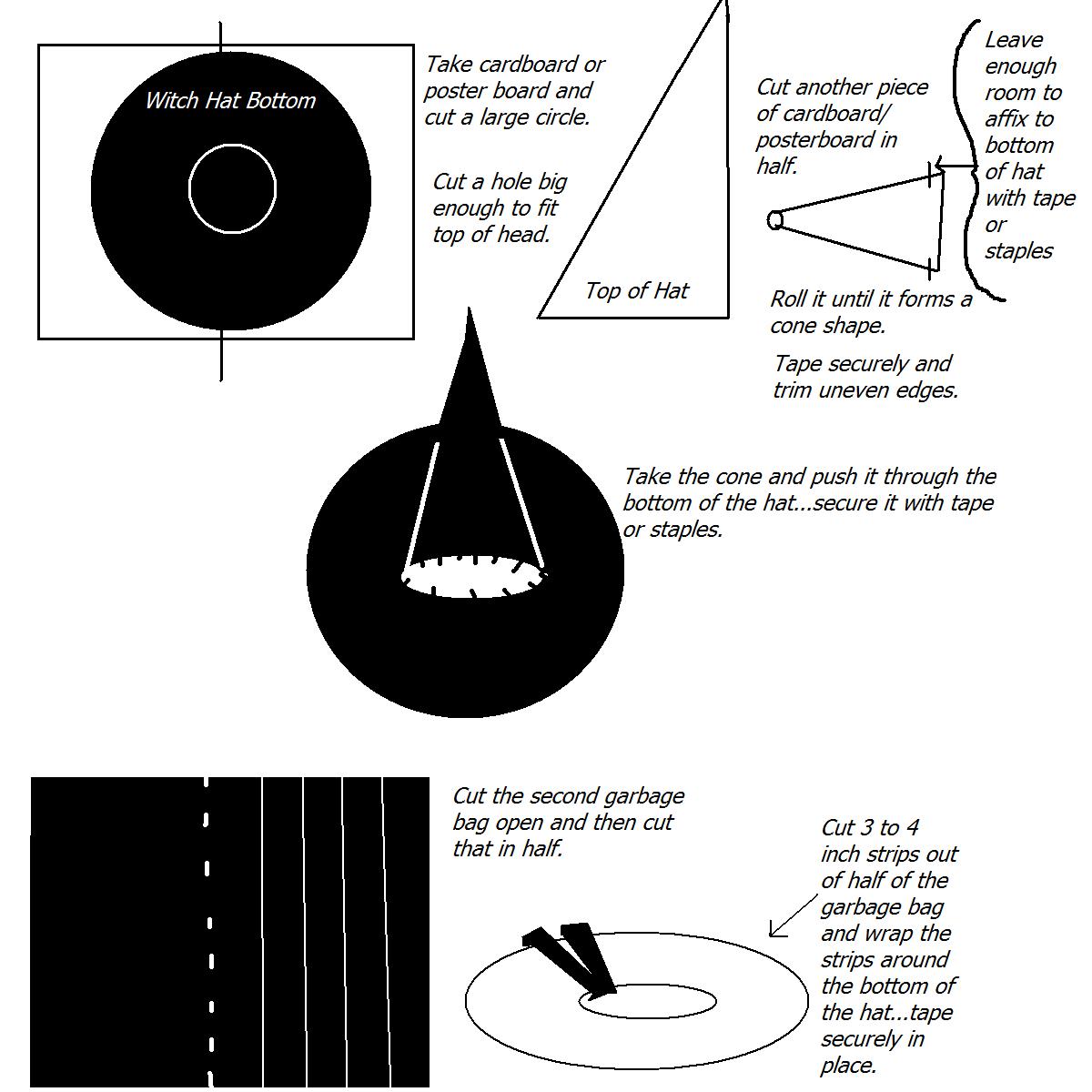 Witch Hat Bottom

Take cardboard or poster board and cut a large circle.

Cut a hole big enough to fit top of head.

Top of Hat

Cut another piece of cardboard/ posterboard in half.

Leave enough room to affix to bottom of hat with tape or staples

Roll it until it forms a cone shape.

Tape securely and trim uneven edges.

Take the cone and push it through the bottom of the hat...secure it with tape or staples.

Cut the second garbage bag open and then cut that in half.

Cut 3 to 4 inch strips out of half of the garbage bag and wrap the strips around the bottom of the hat...tape securely in place.